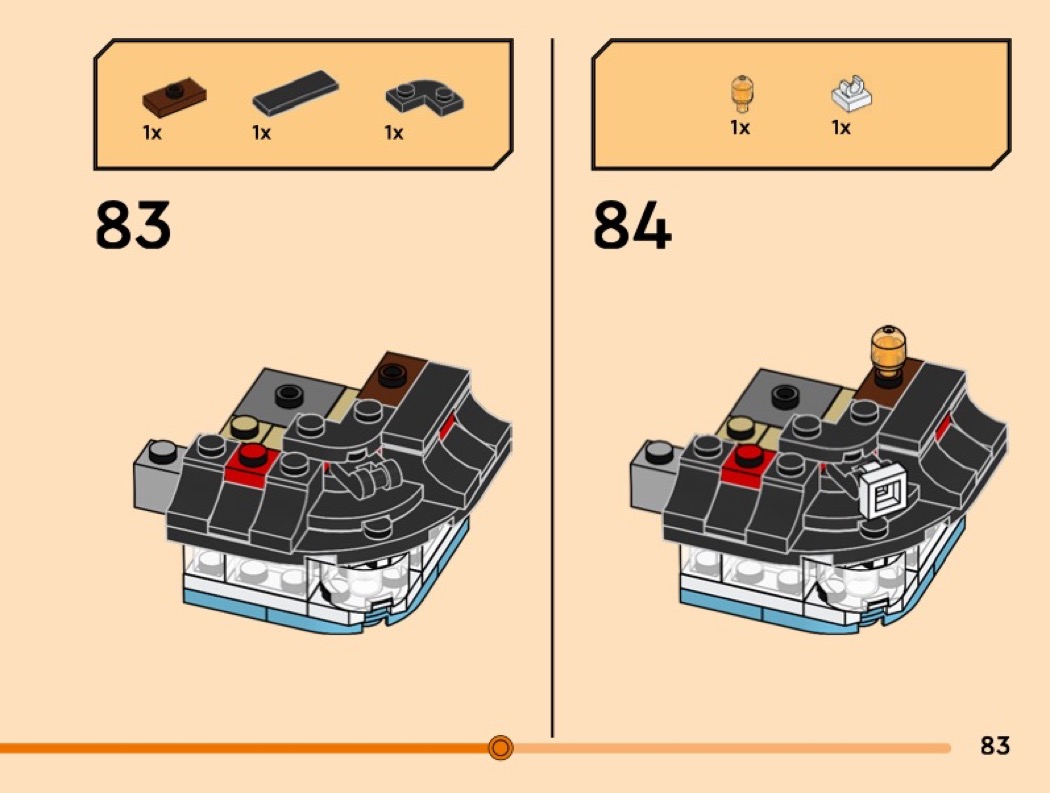 1x 1x 1x

83

1x 1x

84

83