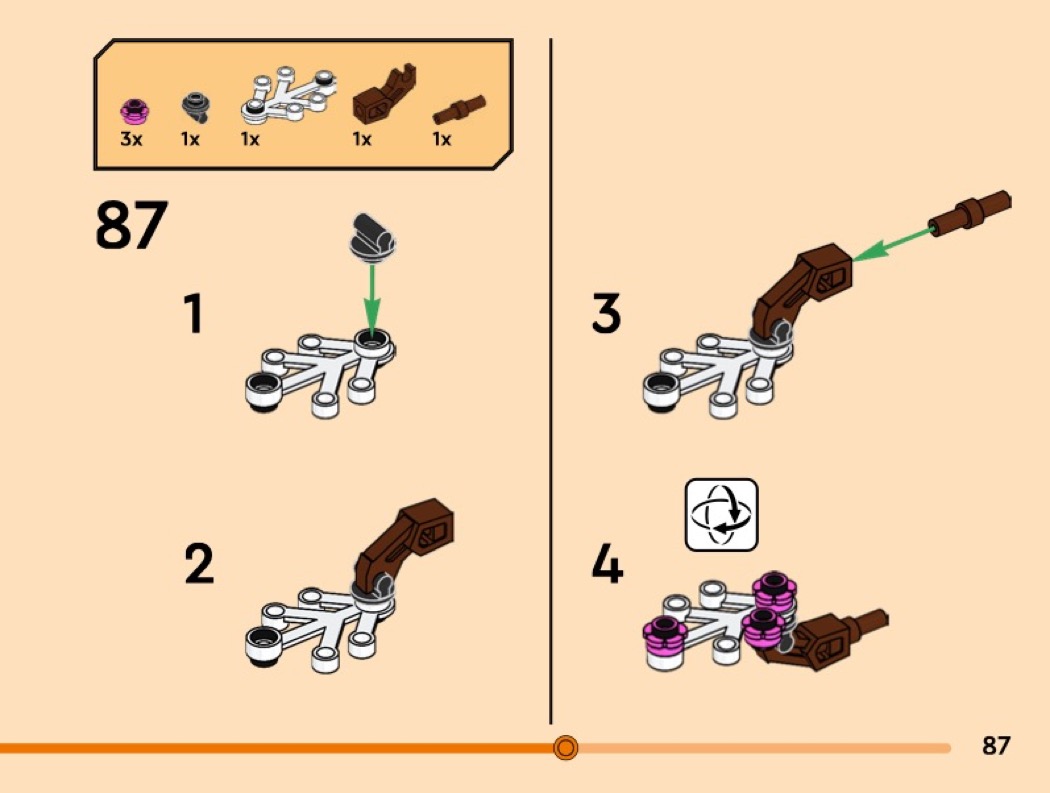 3x 1x 1x 1x 1x

87

1

2

3

4

87