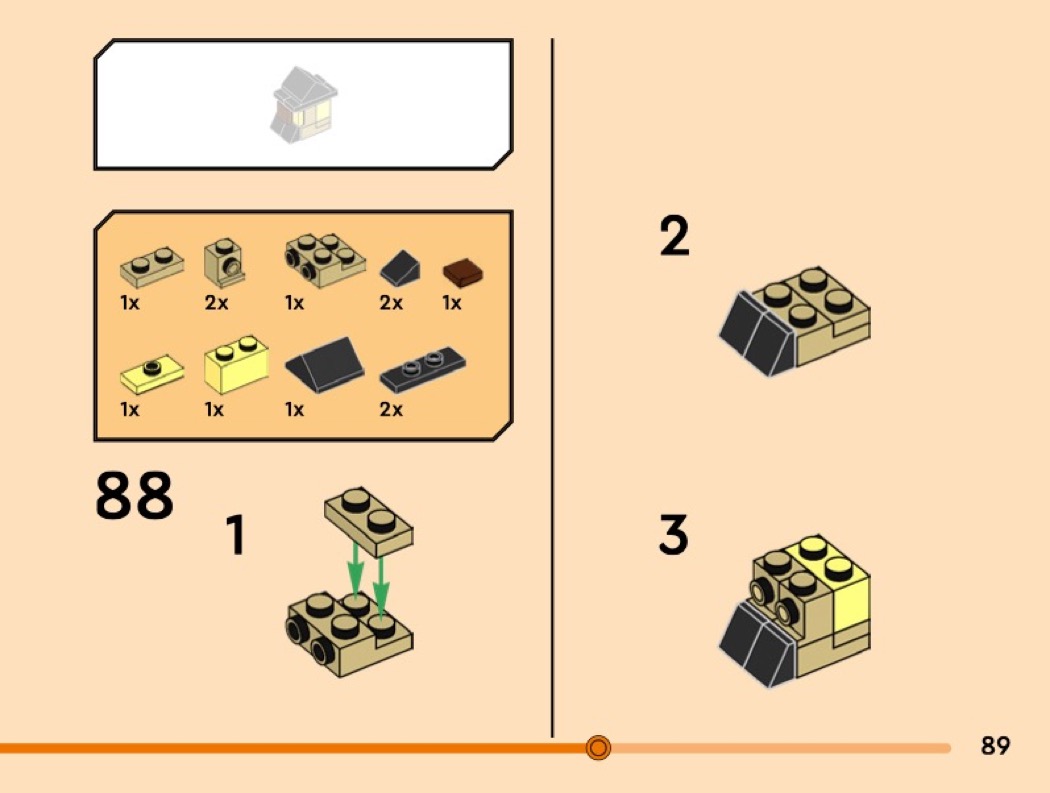 1x 2x 1x 2x 1x

1x 1x 1x 2x

88

1

2

3

89