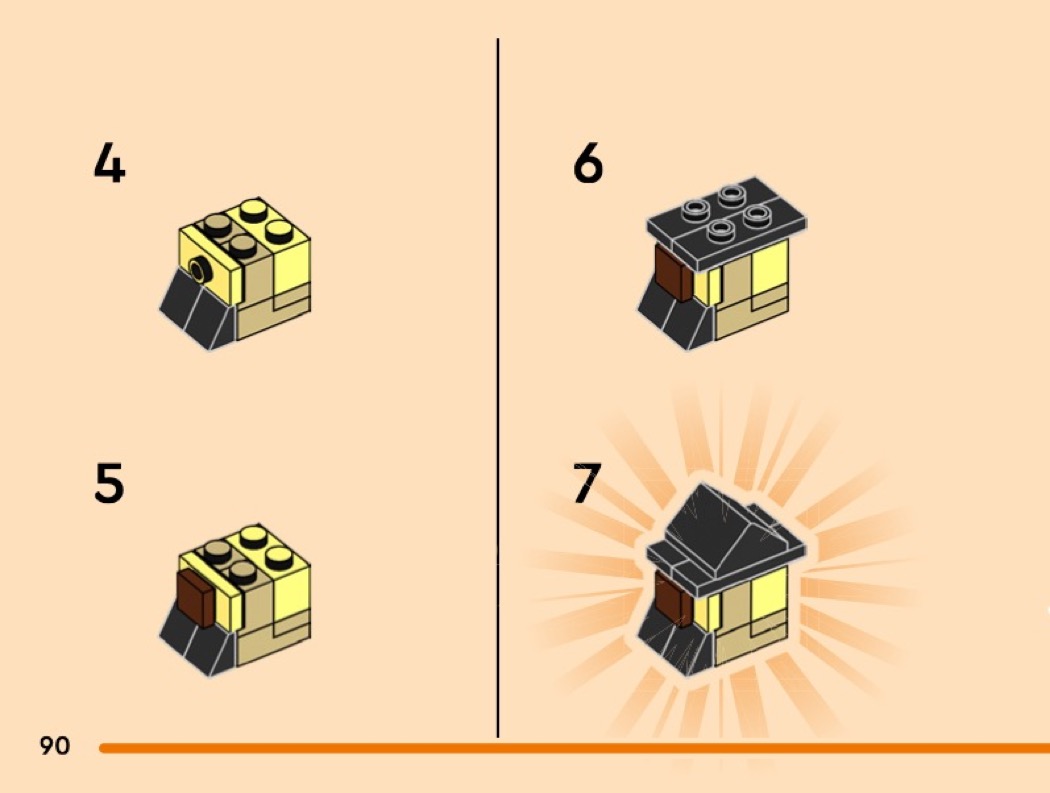 4

5

6

7

90