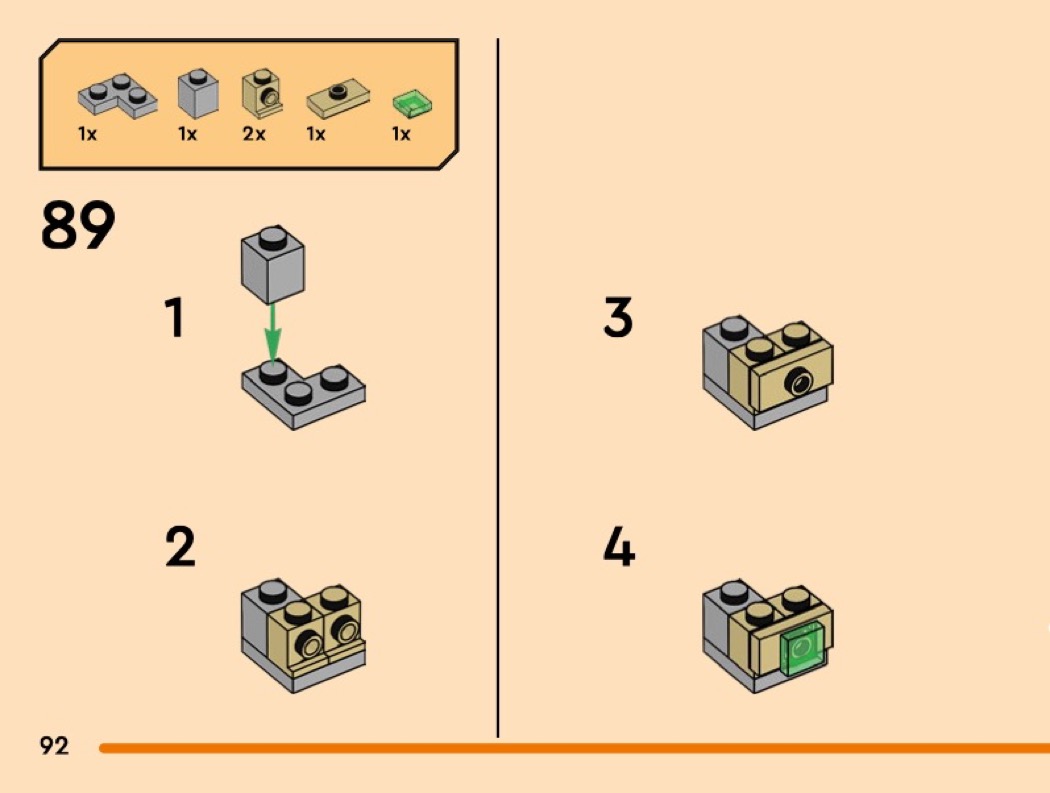 1x 1x 2x 1x 1x

89

1

2

3

4

92