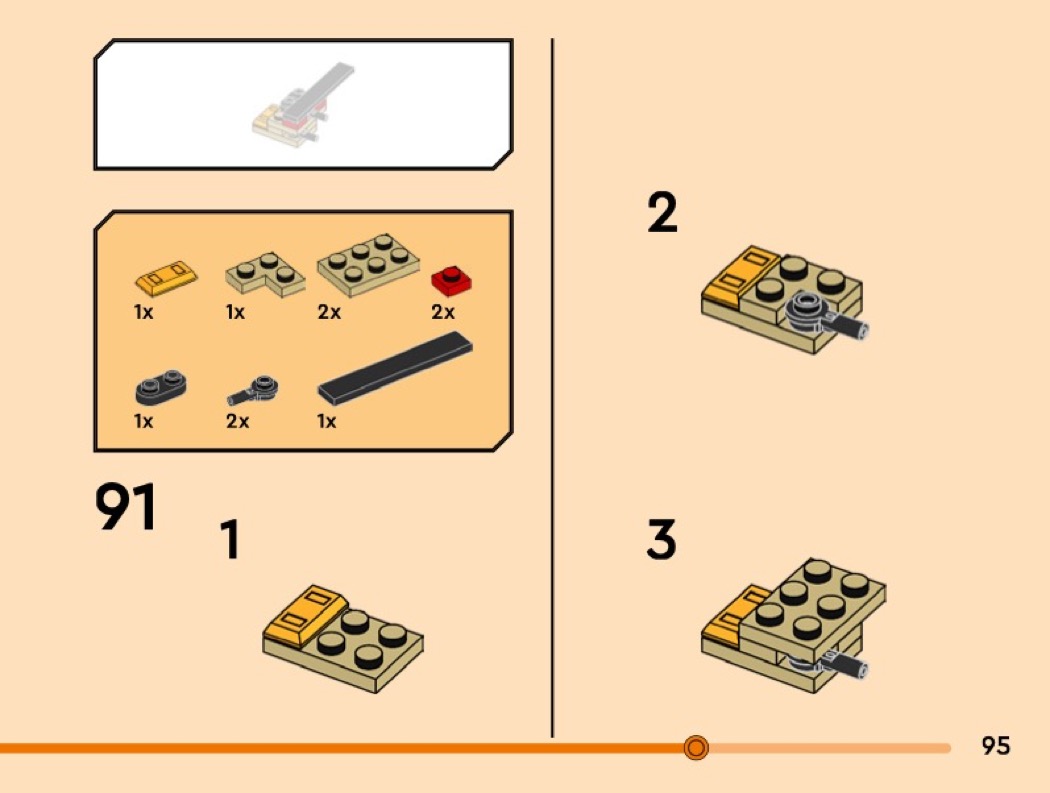 1x
1x
2x
2x
1x
2x
1x

91

1

2

3

95