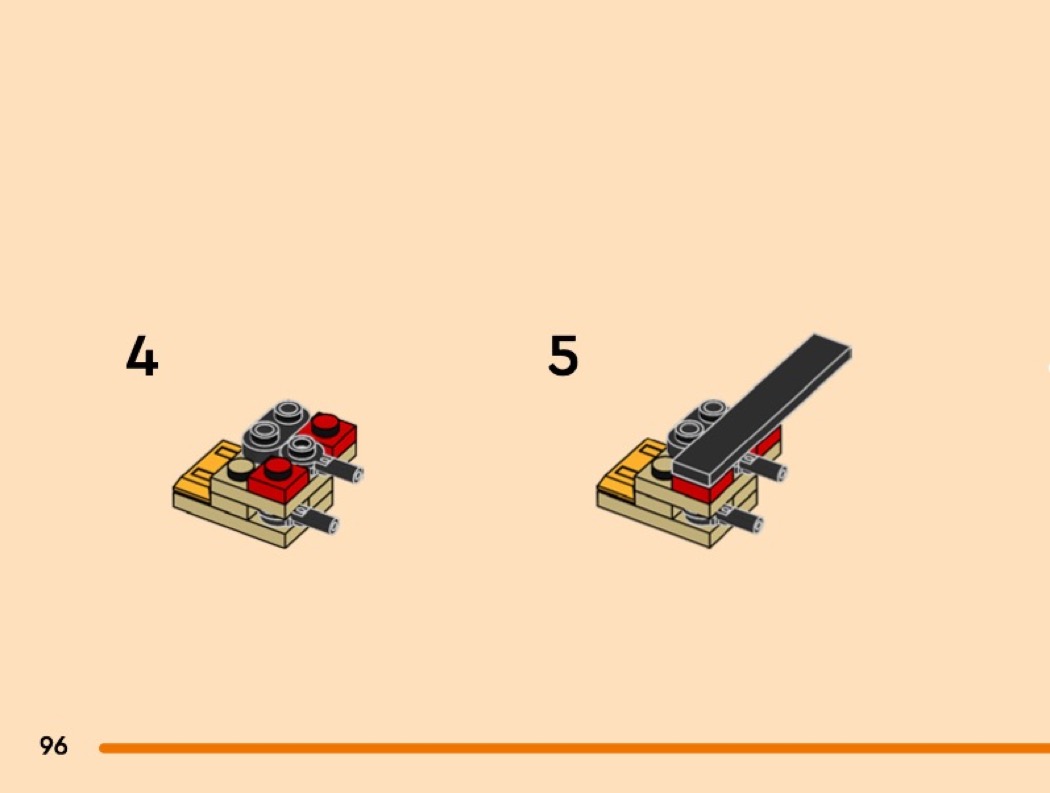 4

5

96