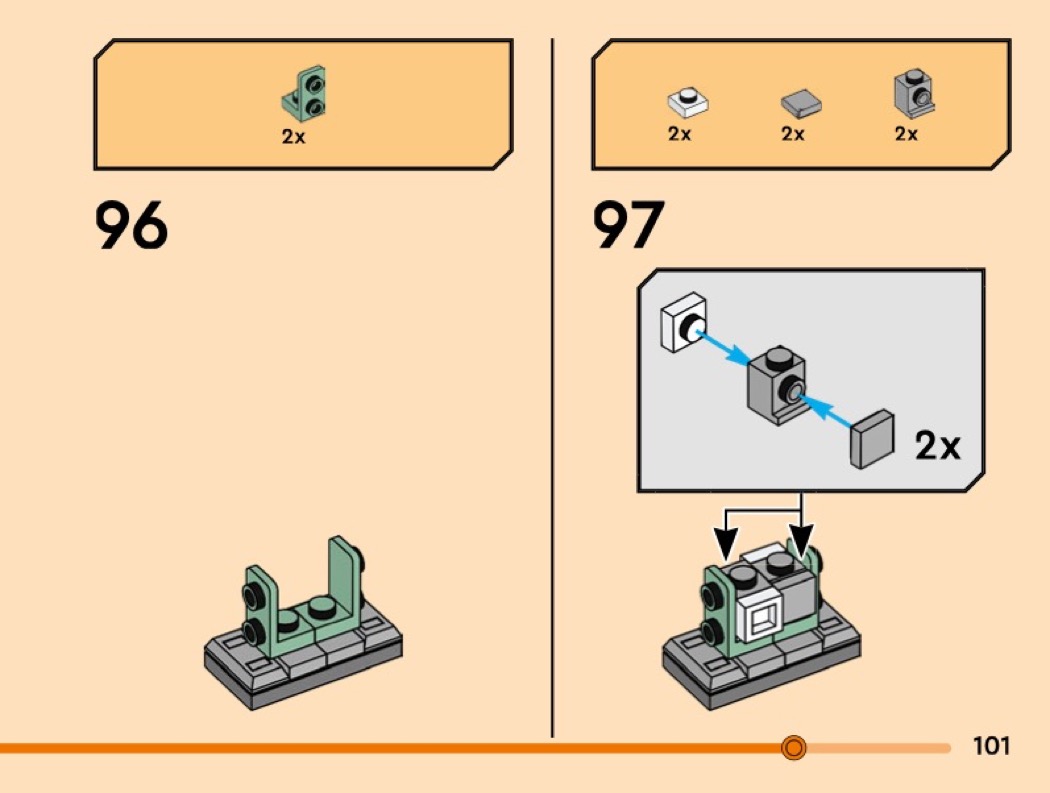 2x

96

2x 2x 2x

97

2x

101