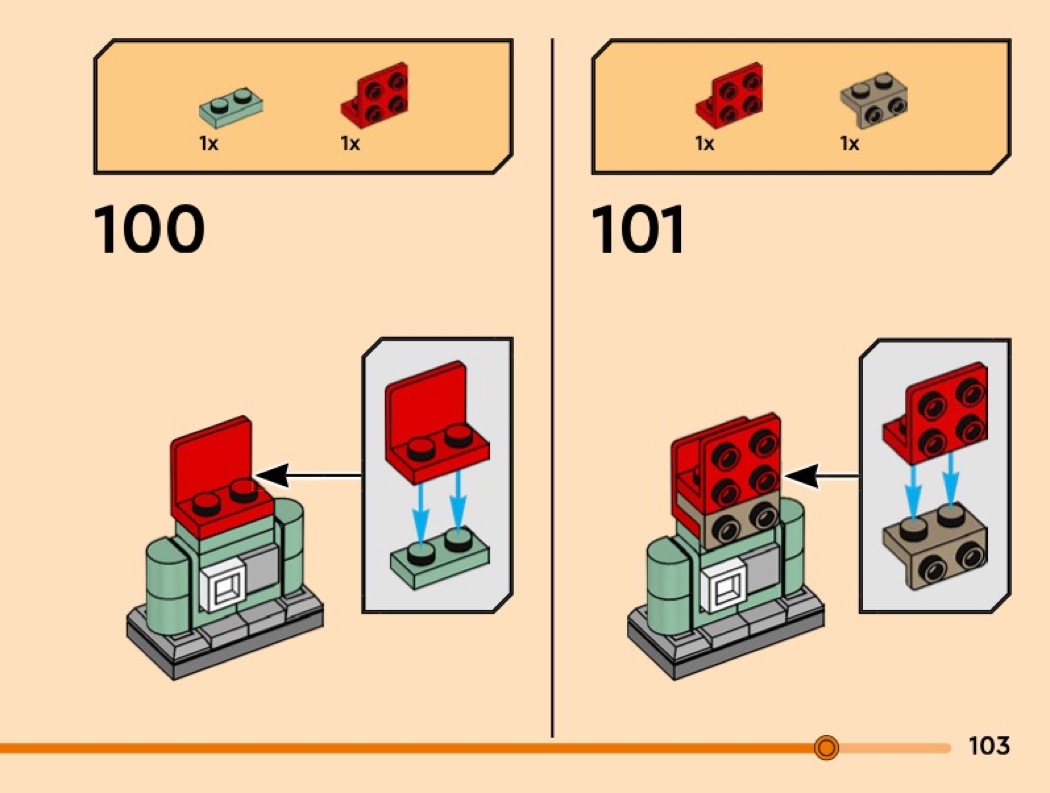 1x 1x

100

1x 1x

101

103