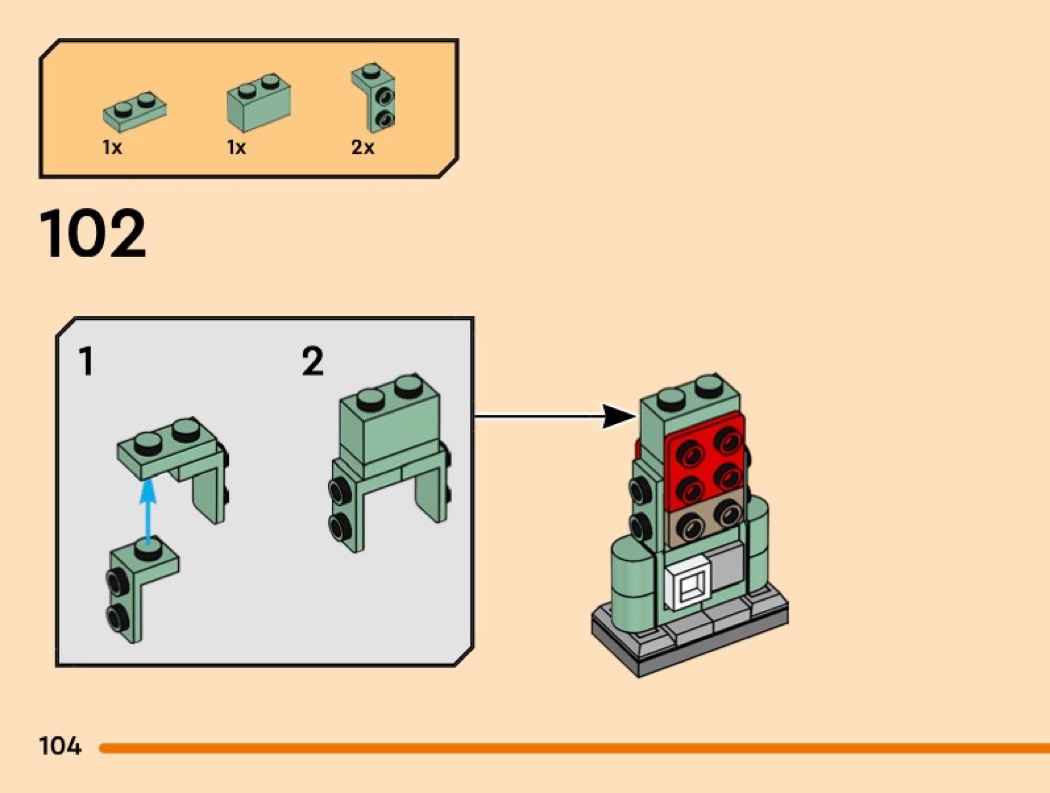 1x 1x 2x

102

1

2

104