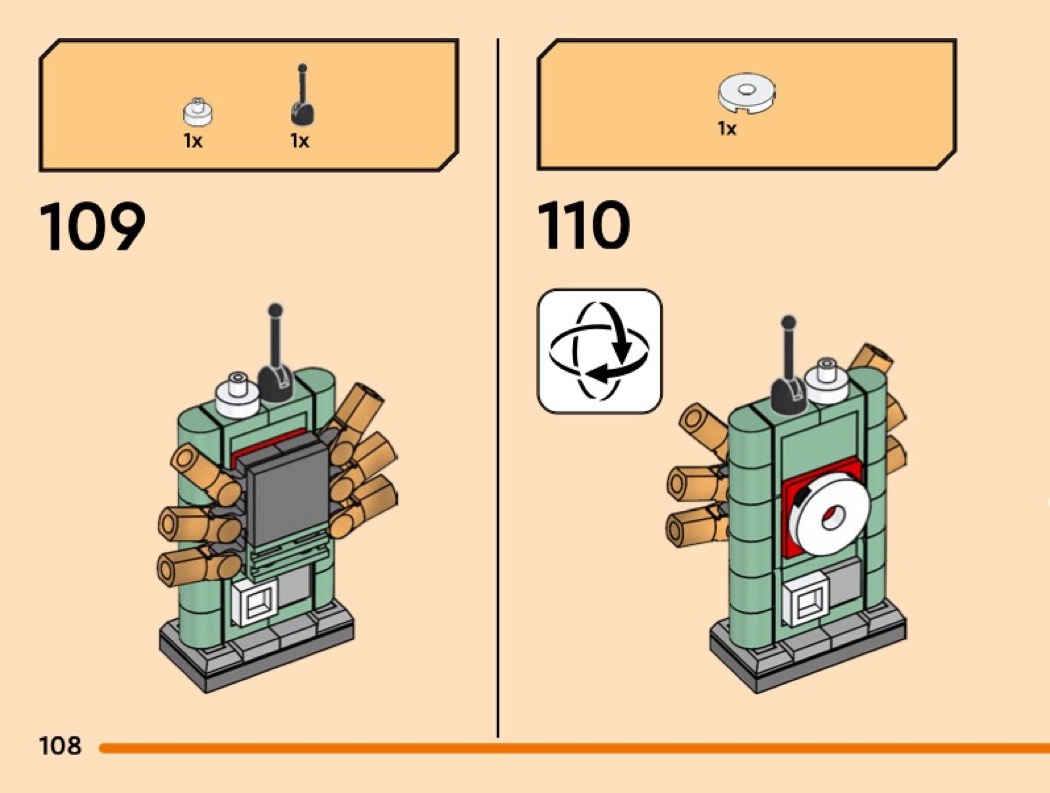 1x 1x

109

1x

110

108