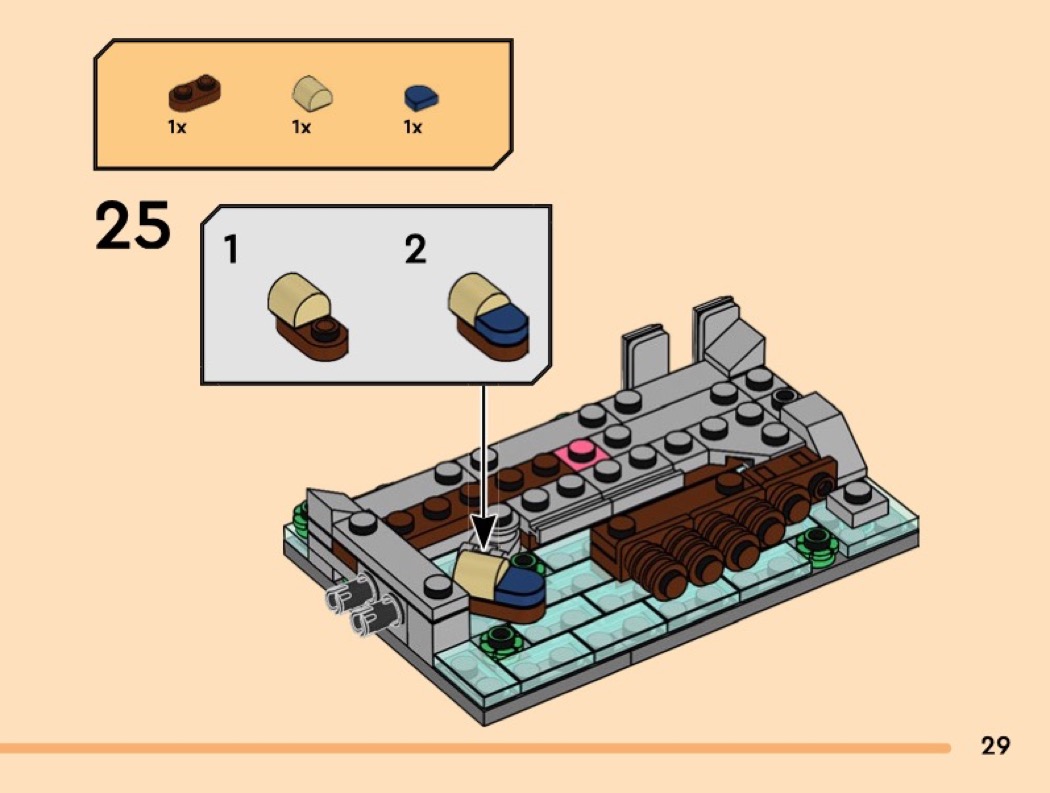 1x 1x 1x

25

1 2

29