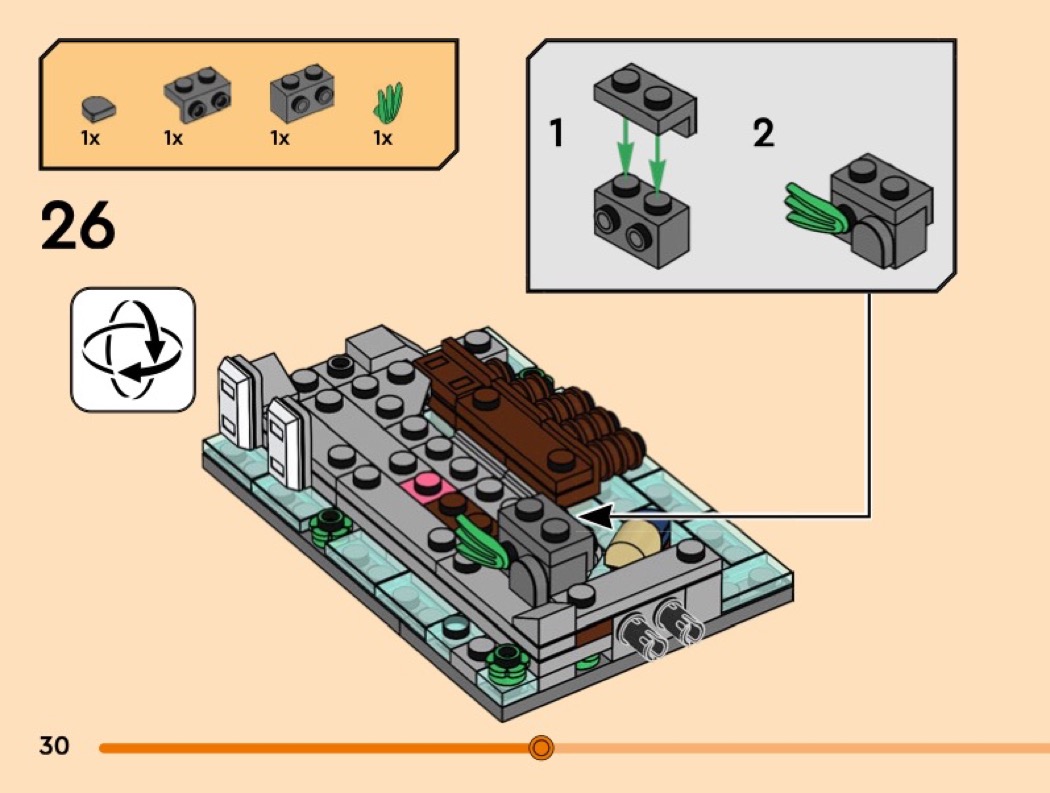 1x 1x 1x 1x

26

1

2

30