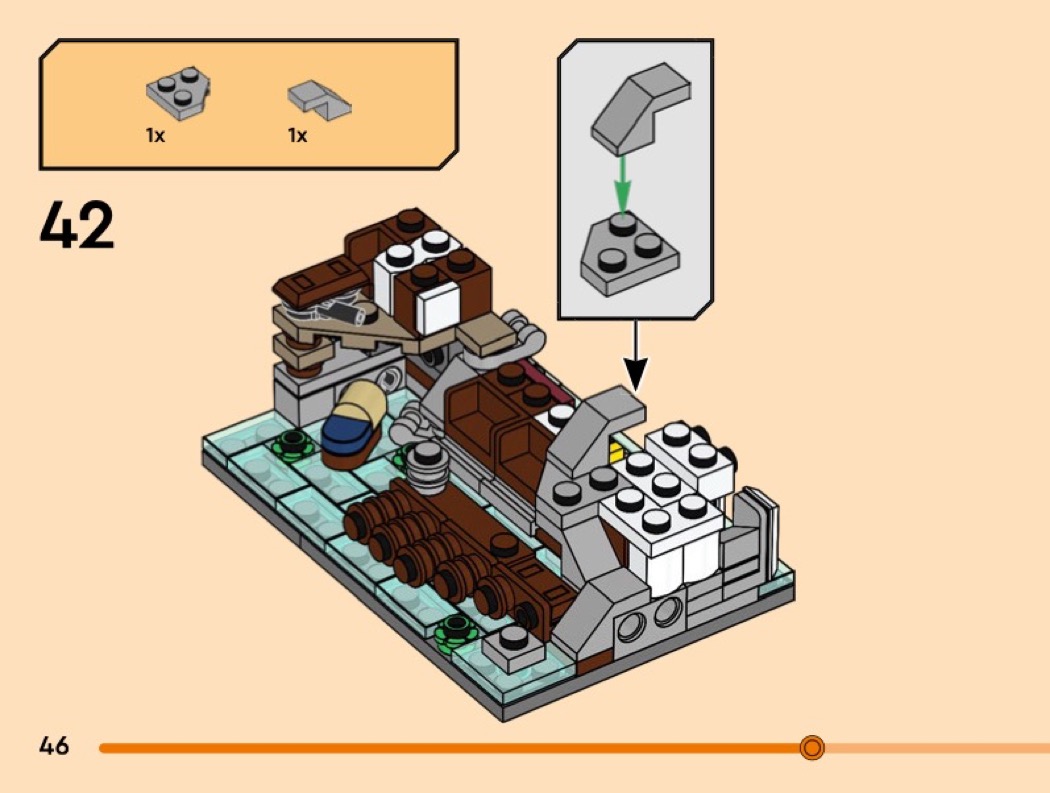 1x
1x

42

46