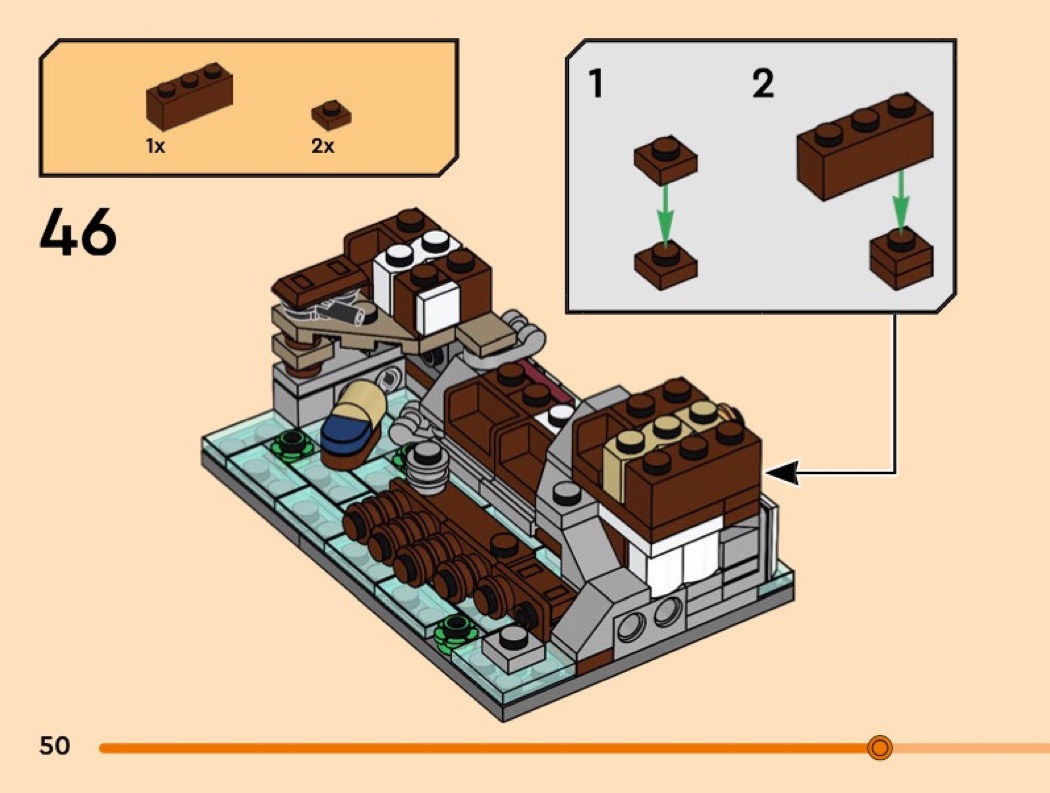 1x

2x

46

1

2

50