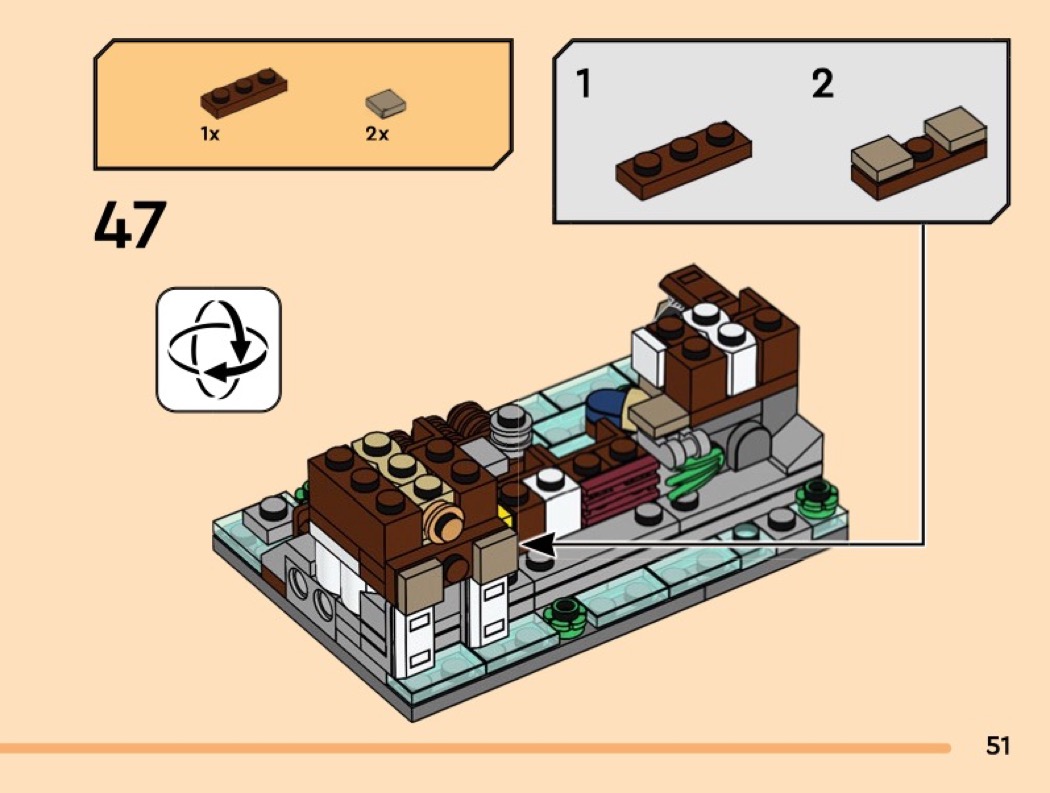 1x
2x

1
2

47

51