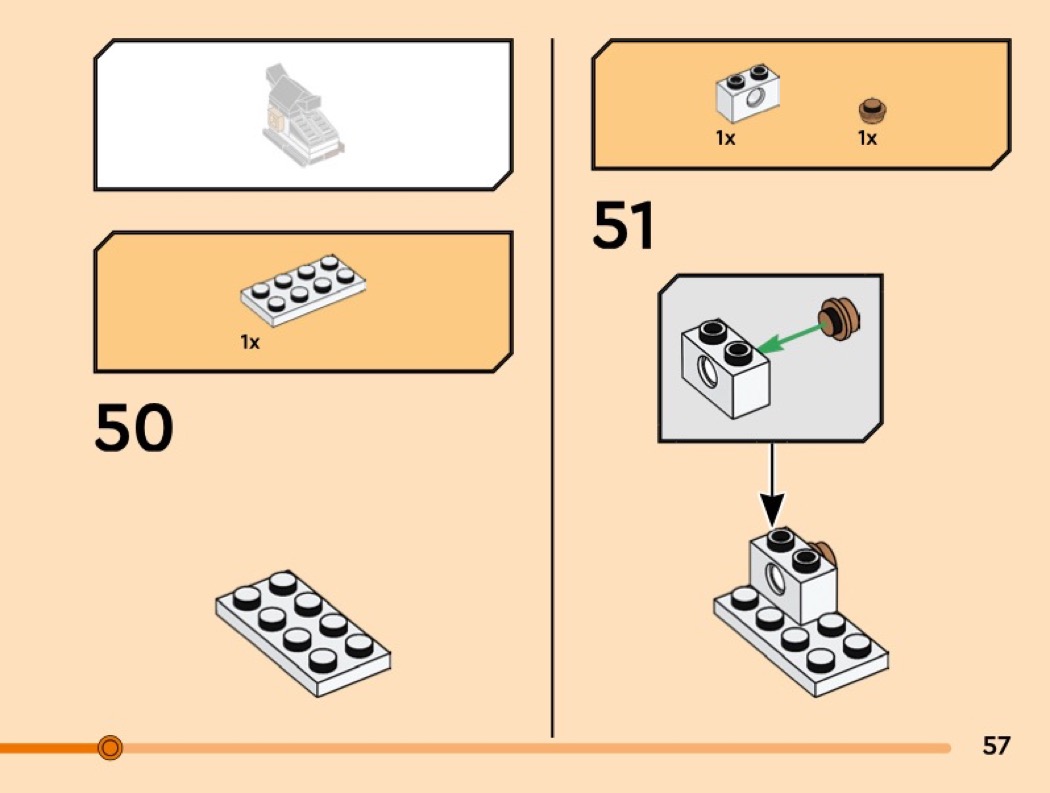 1x

50

1x

1x

51

57