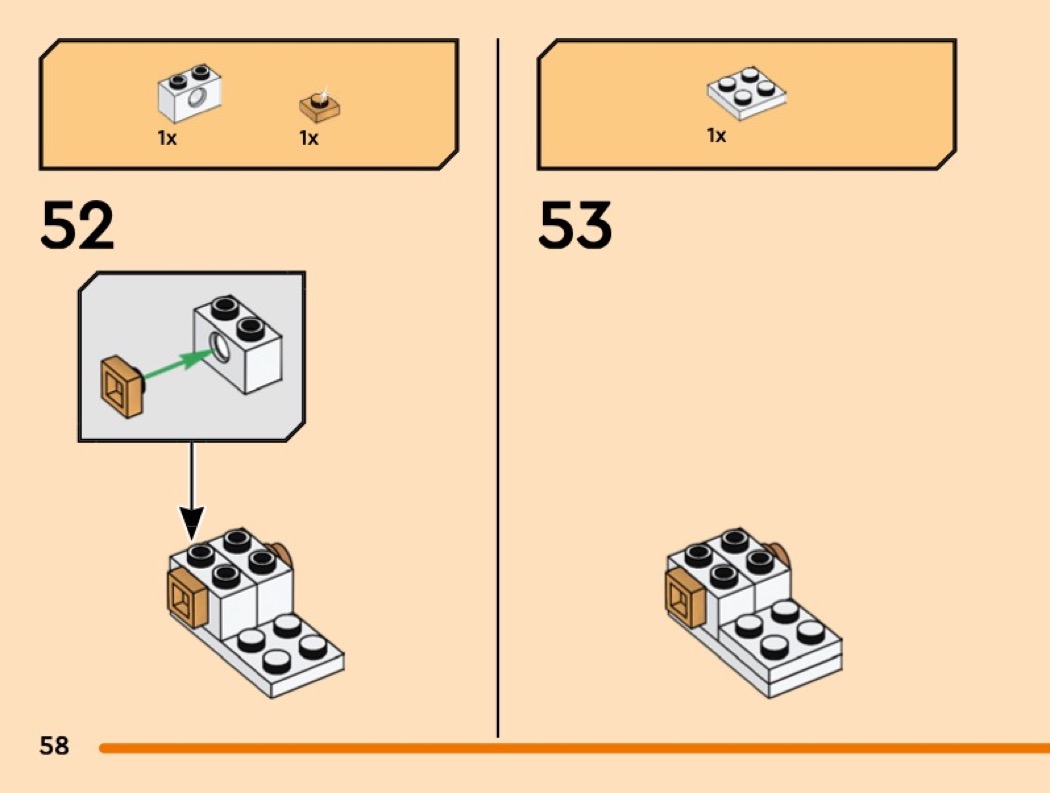 1x 1x

52

1x

53

58