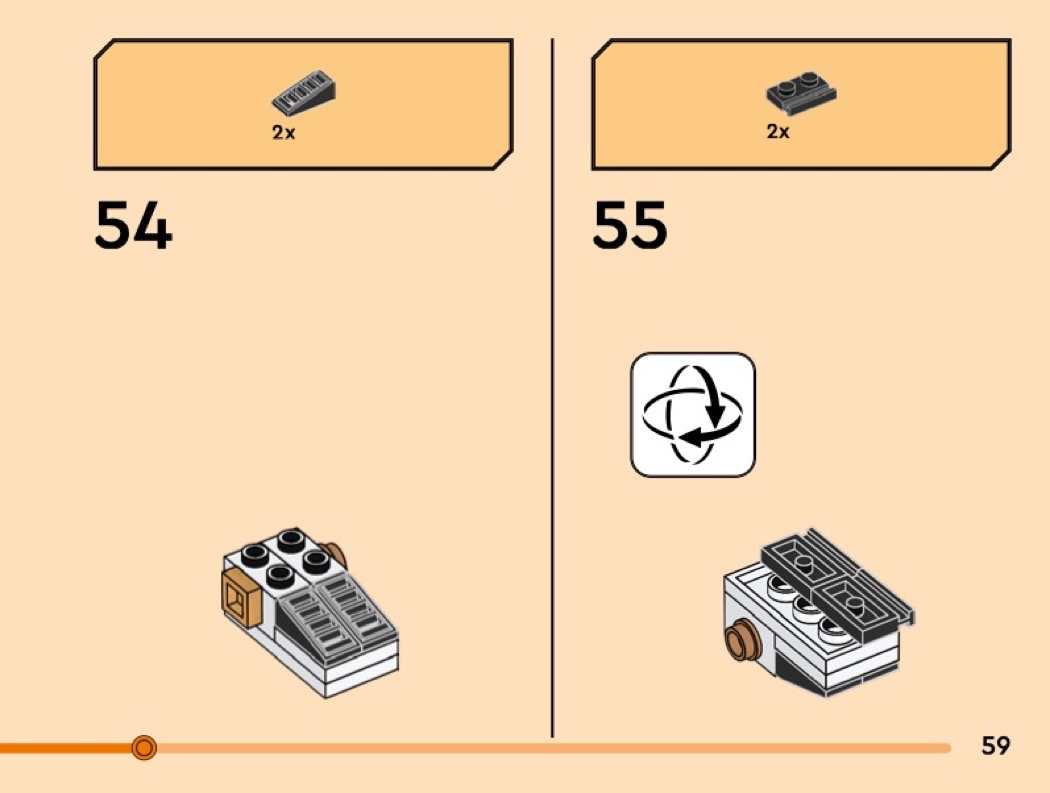 2x

54

2x

55

59