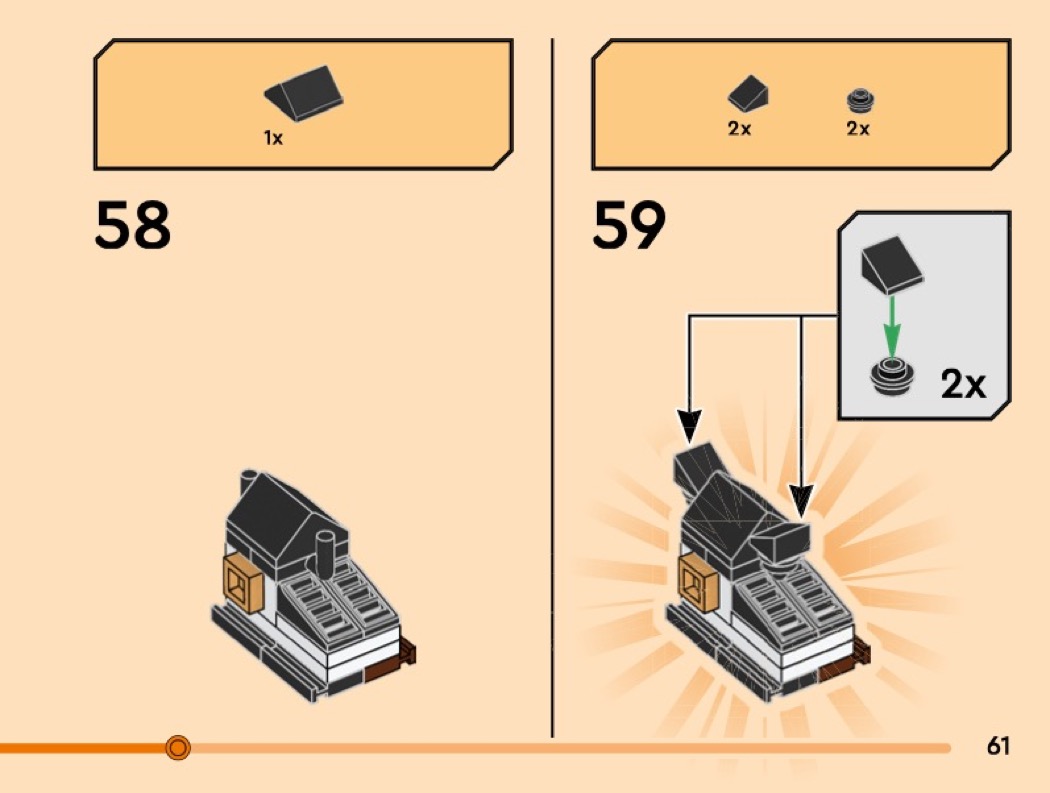 1x

58

2x 2x

59

2x

61