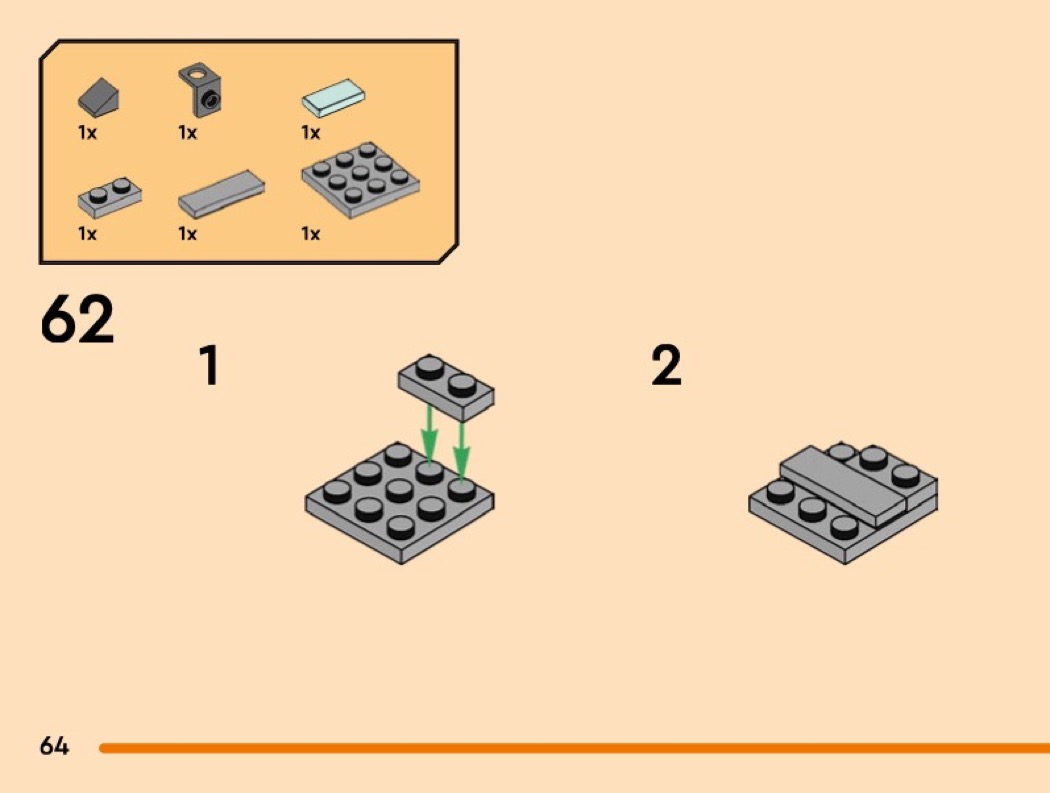 1x 1x 1x

1x 1x 1x

62

1

2

64