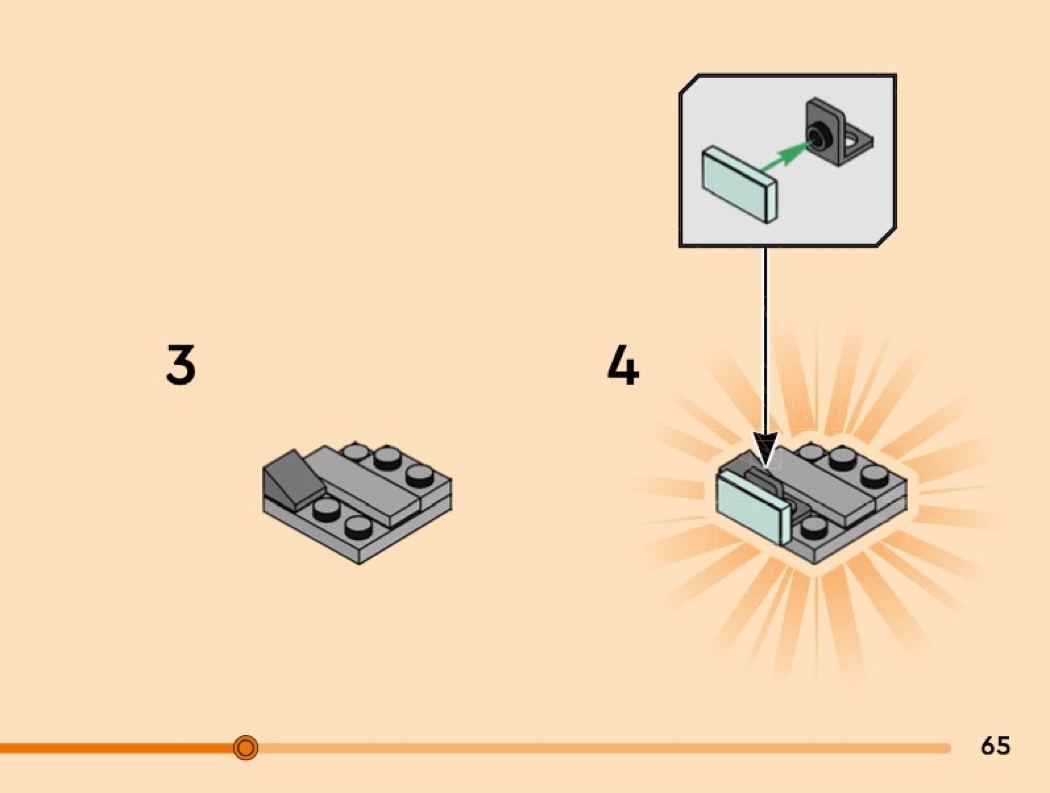 3

4

65