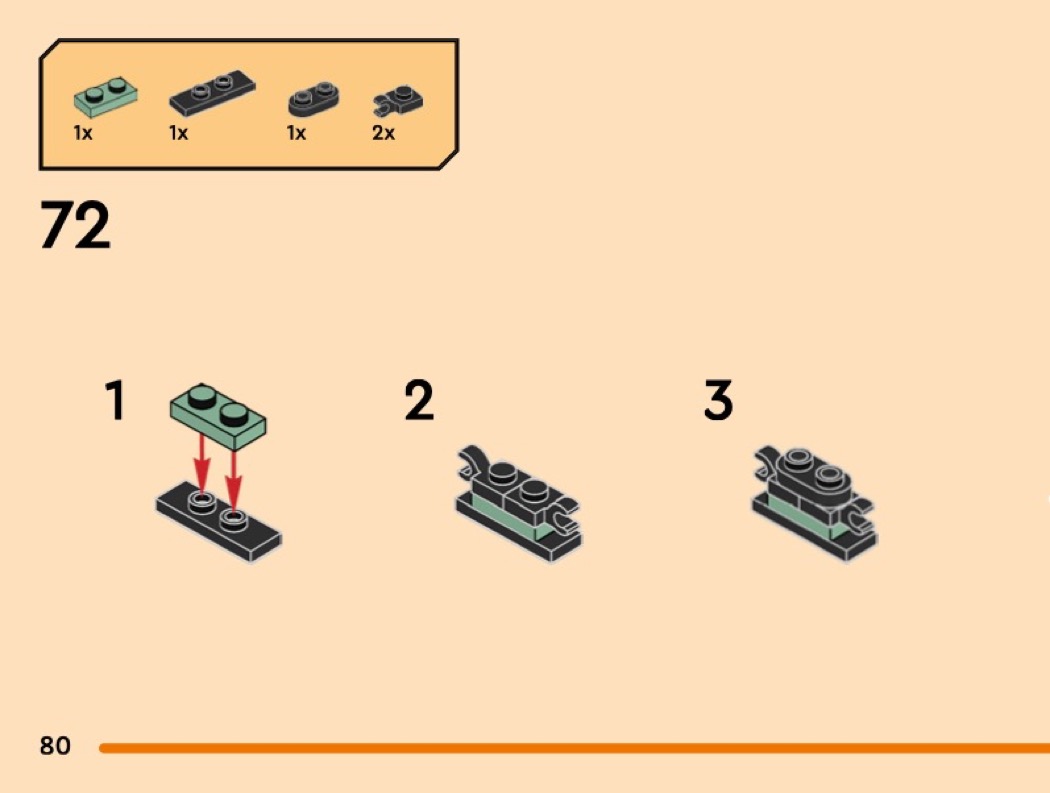 1x 1x 1x 2x

72

1

2

3

80