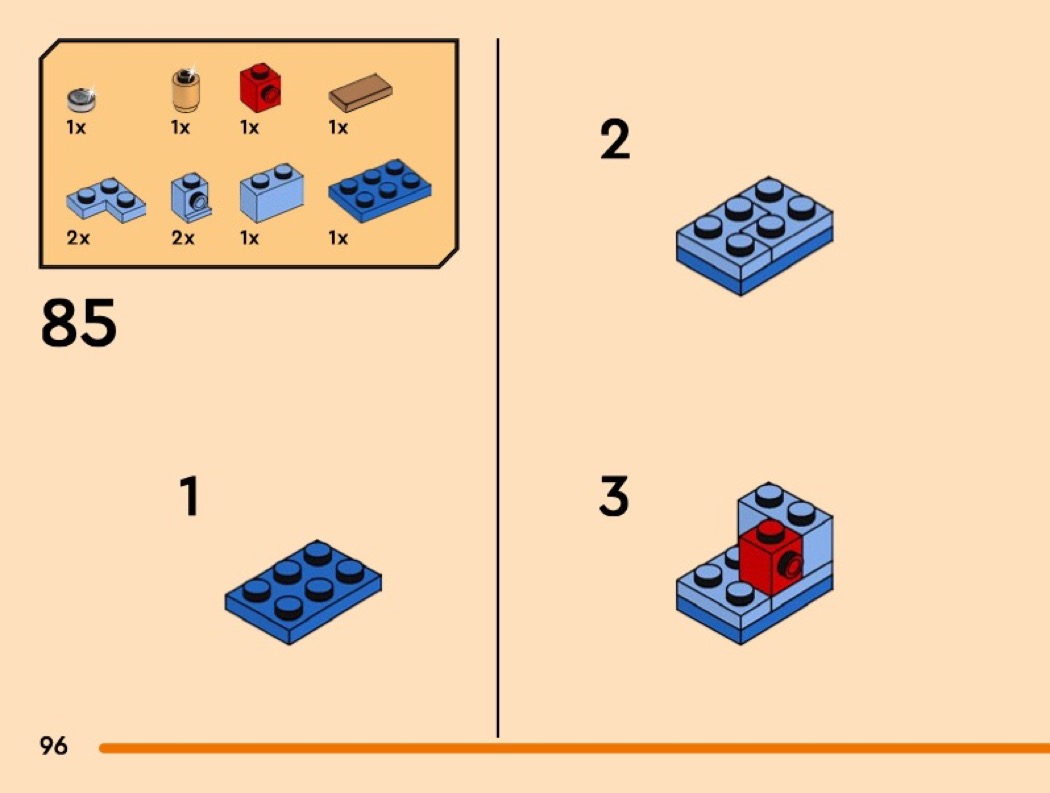 1x 1x 1x 1x

2x 2x 1x 1x

85

1

2

3

96