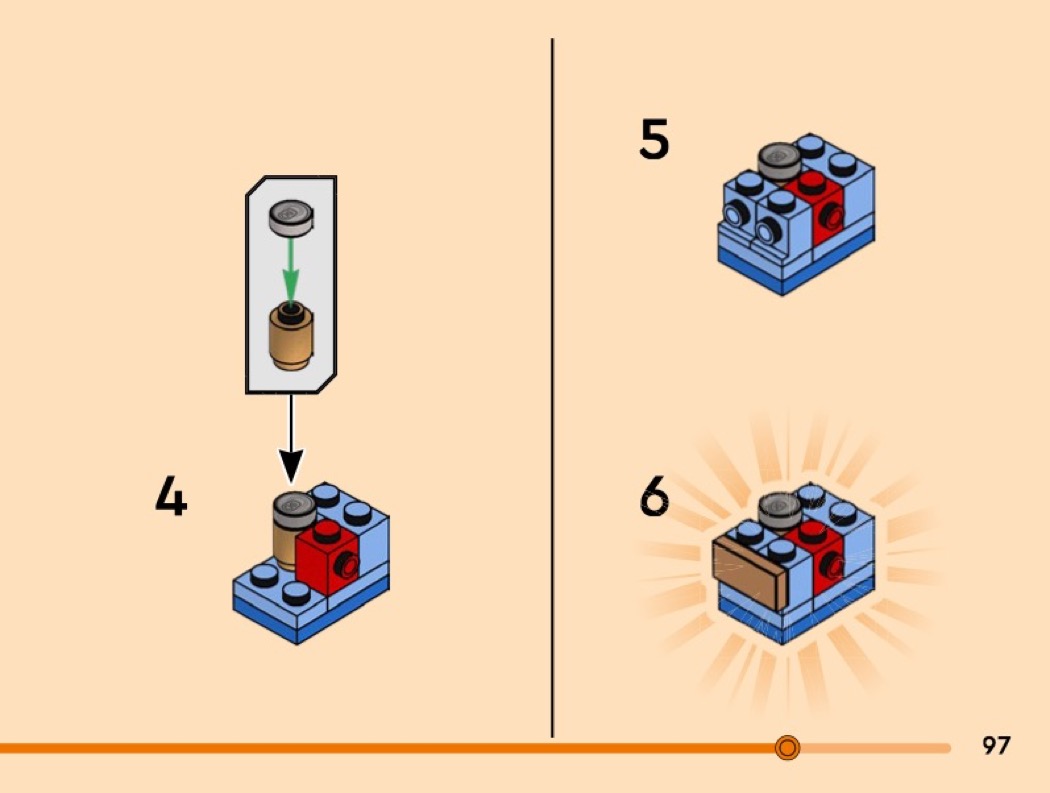 4

5

6

97