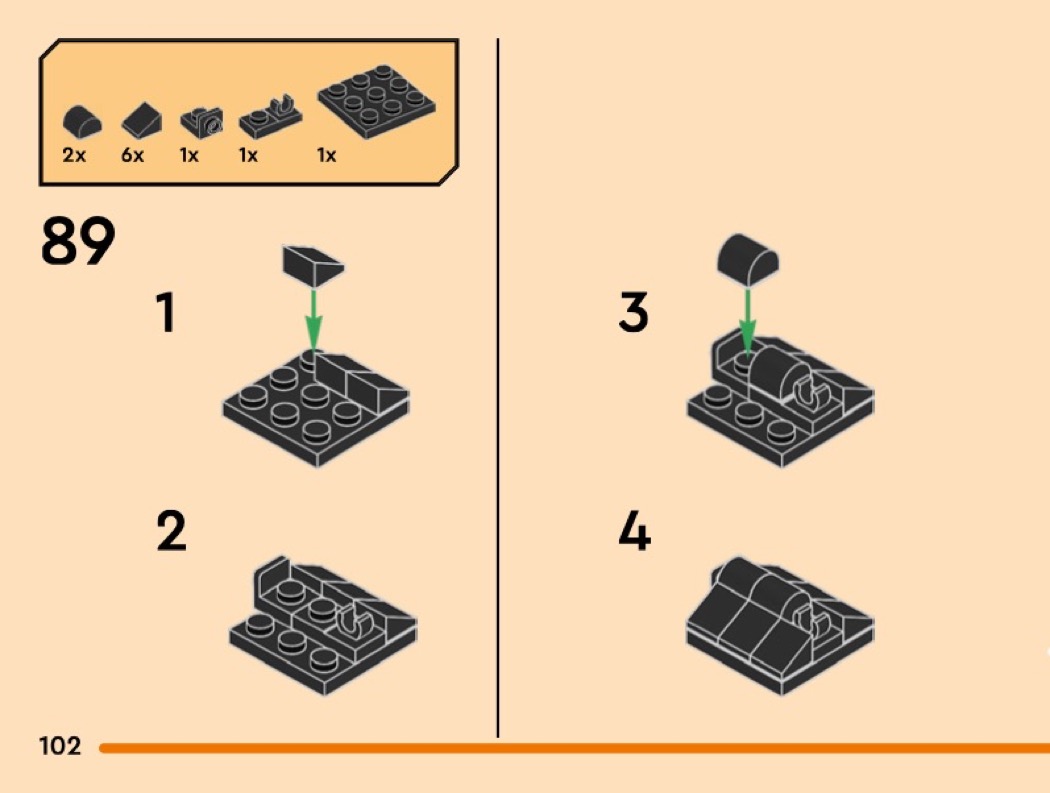 2x 6x 1x 1x 1x

89

1

2

3

4

102