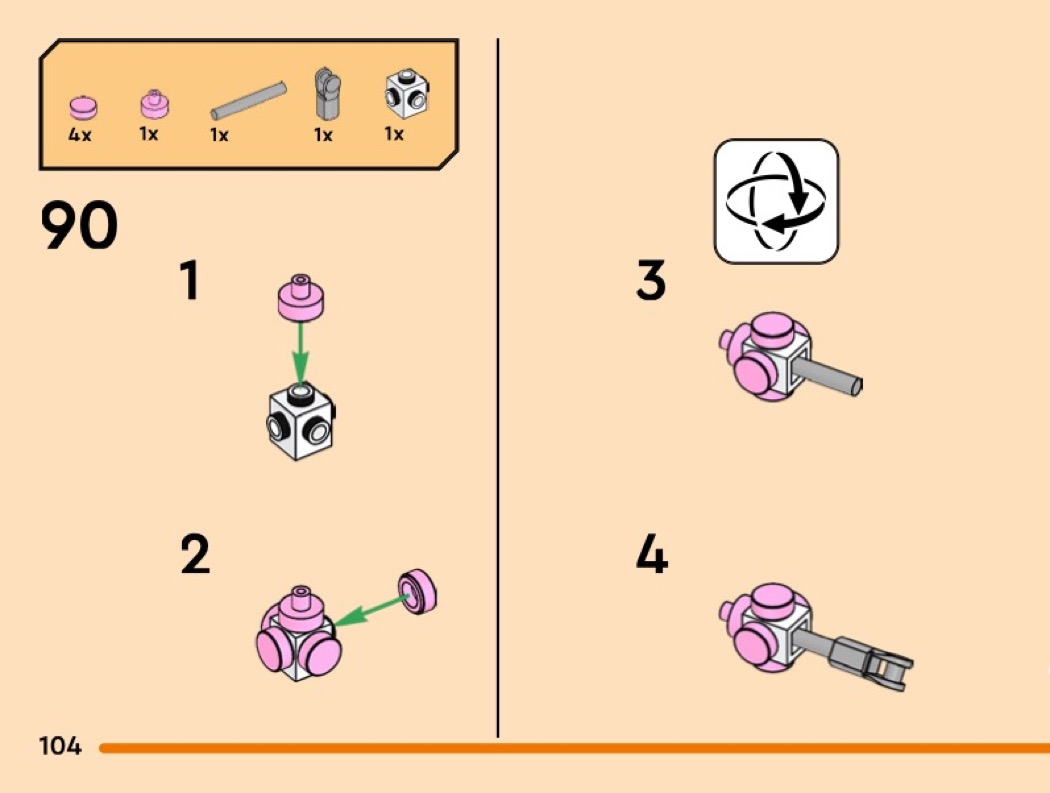 4x 1x 1x 1x 1x

90

1

2

3

4

104