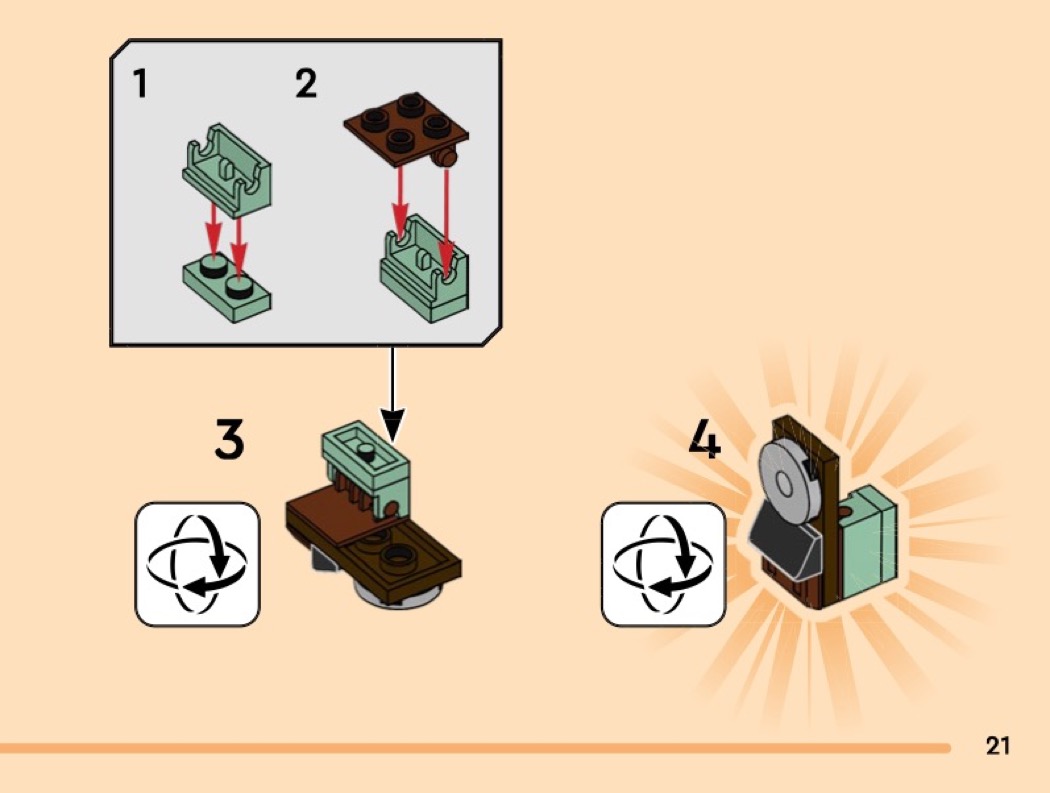 1
2
3
4
21