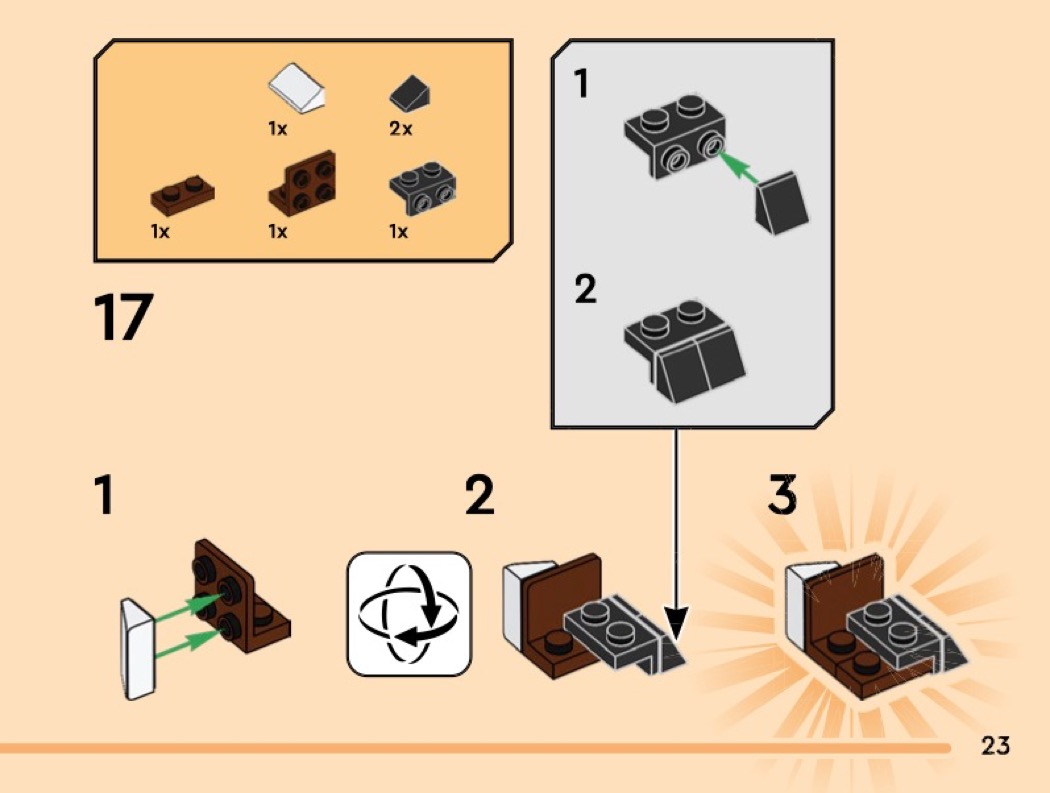 1x
2x
1x
1x
1x

17

1

2

1

2

3

23