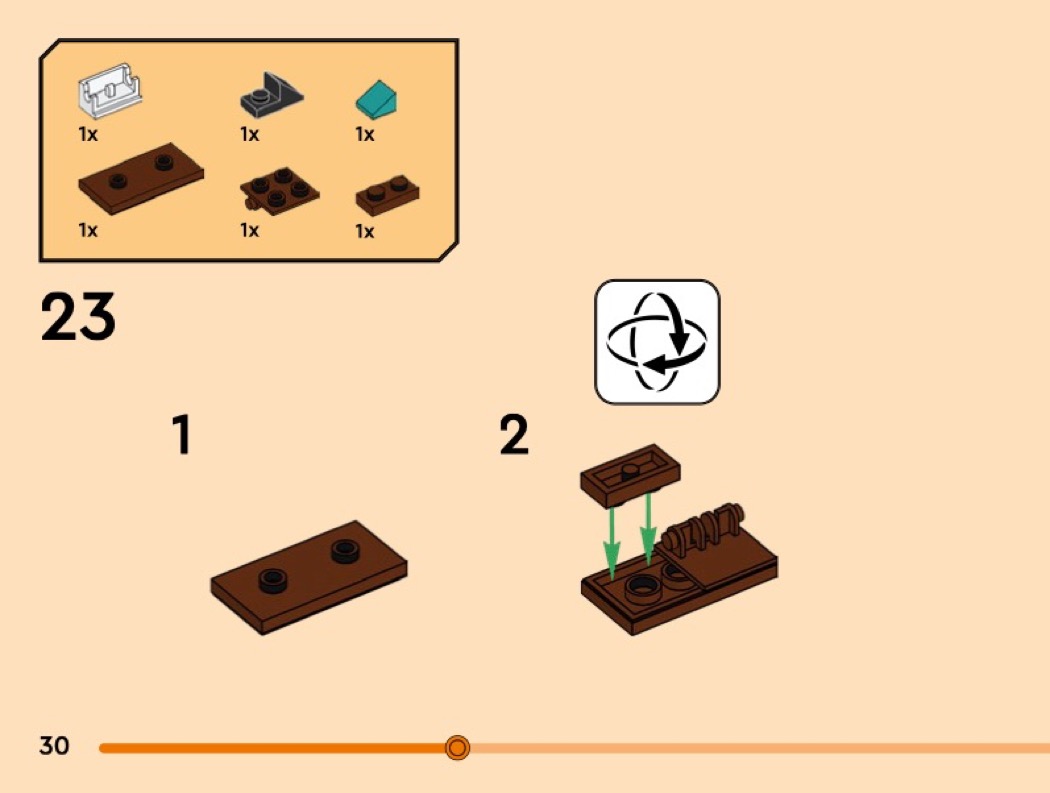 1x
1x
1x
1x
1x
1x

23

1

2

30