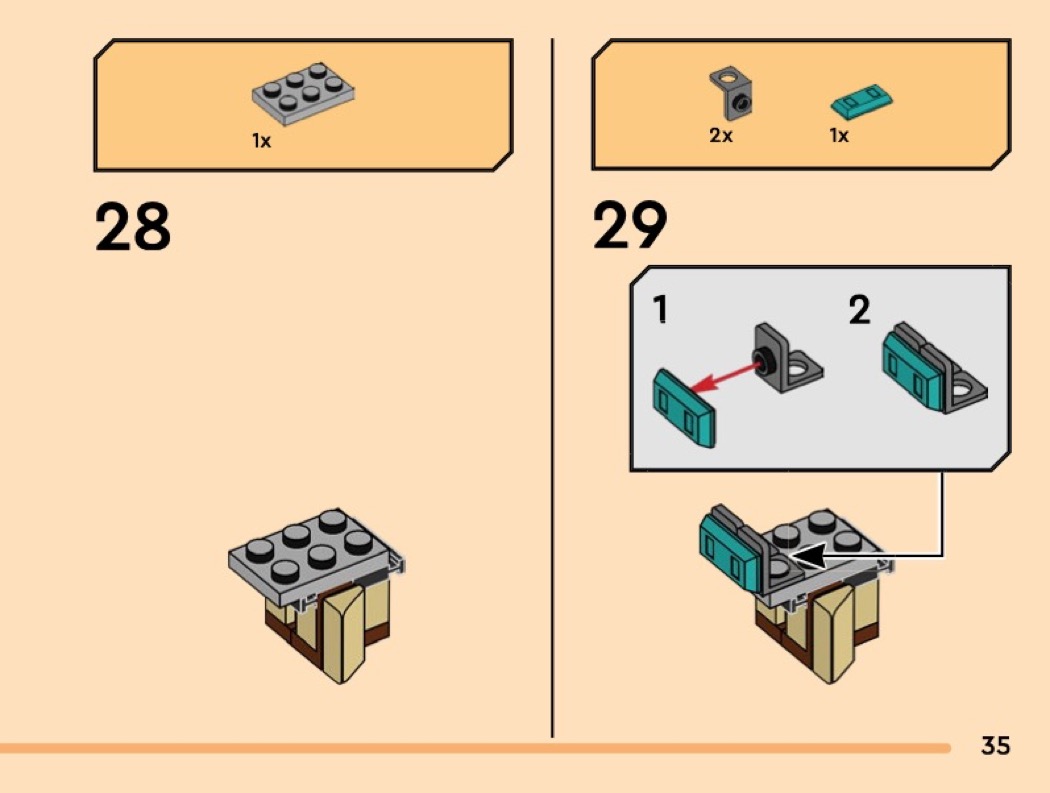 1x

28

2x 1x

29

1

2

35