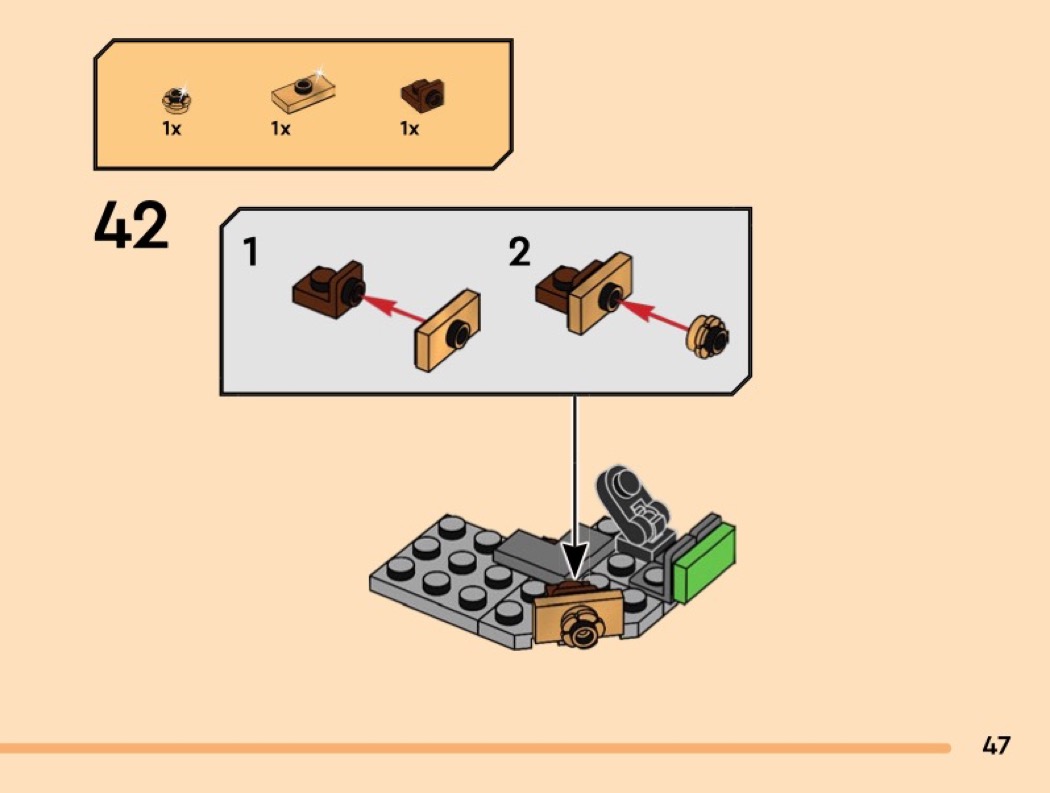 1x 1x 1x

42

1

2

47