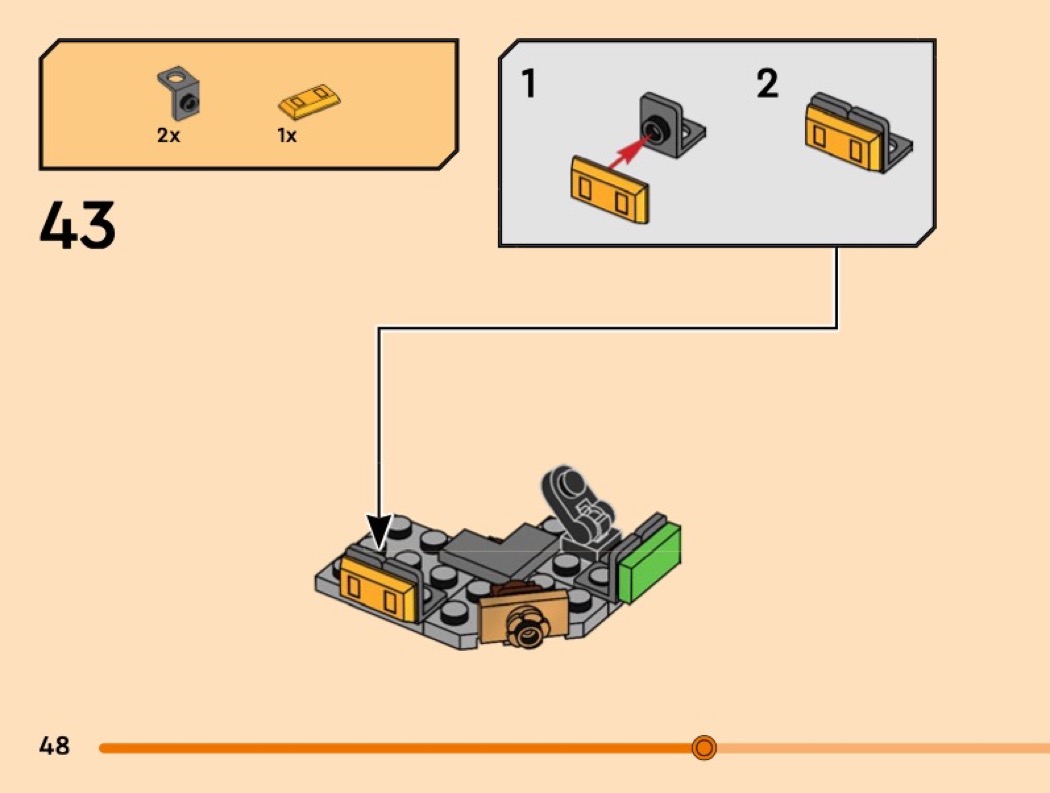 2x
1x

43

1
2

48