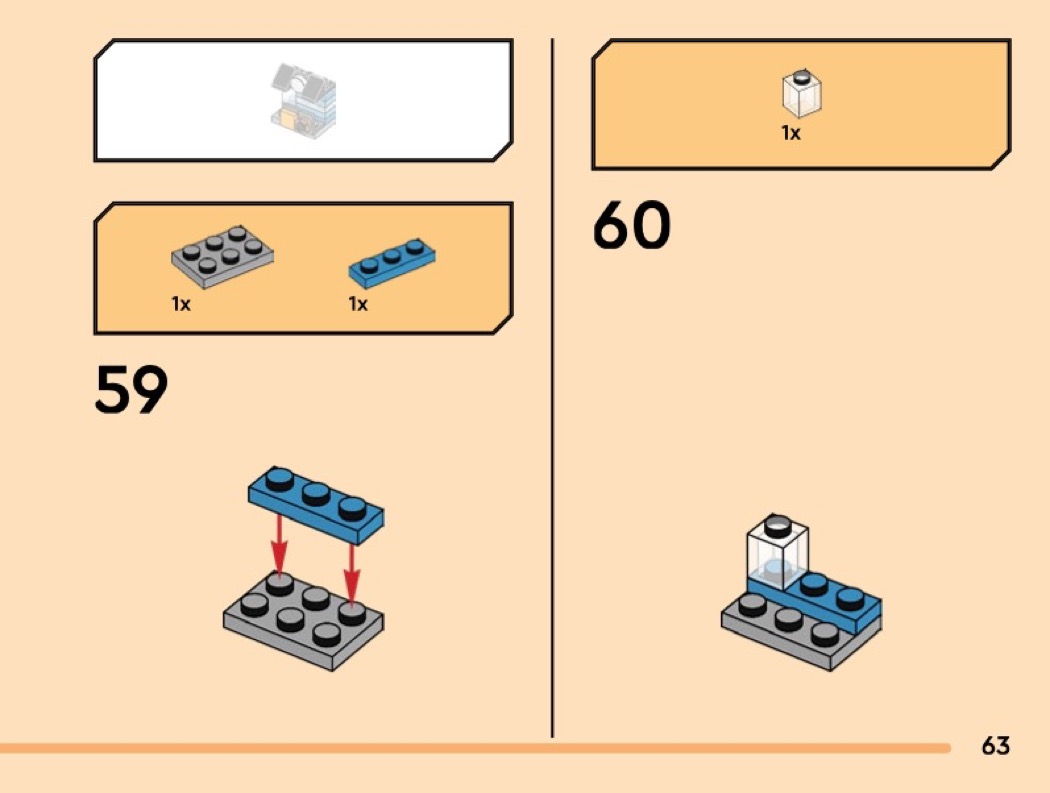 1x 1x

59

1x

60

63