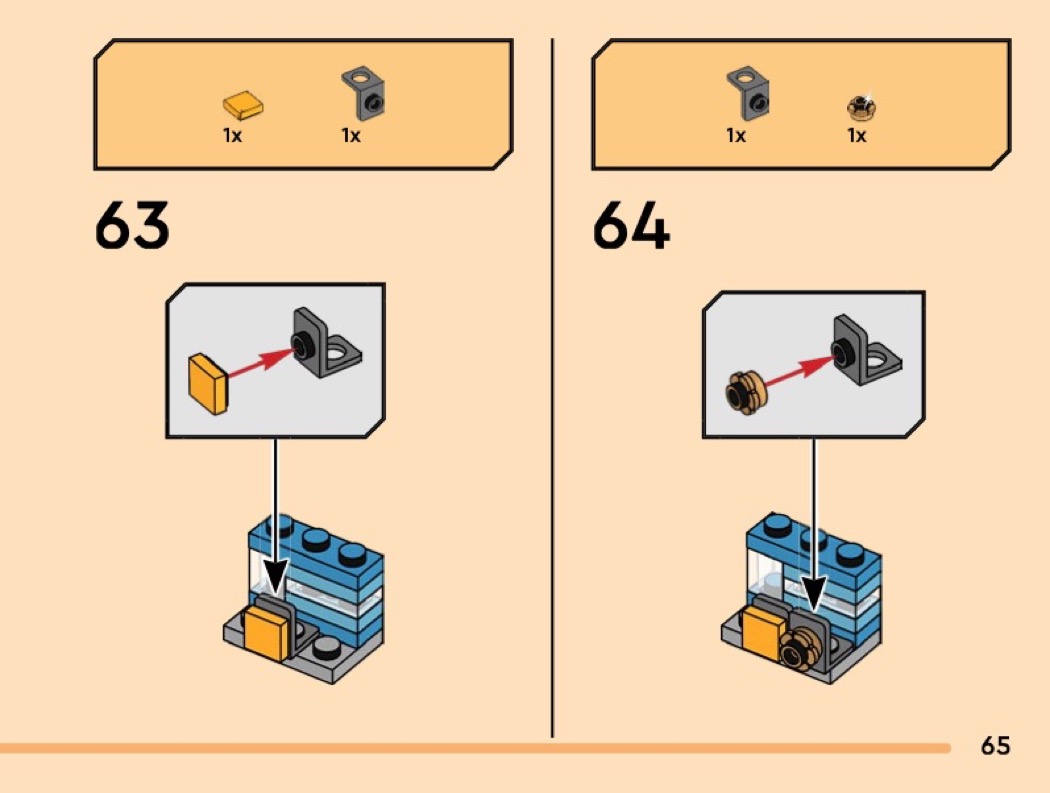 1x 1x

63

1x 1x

64

65