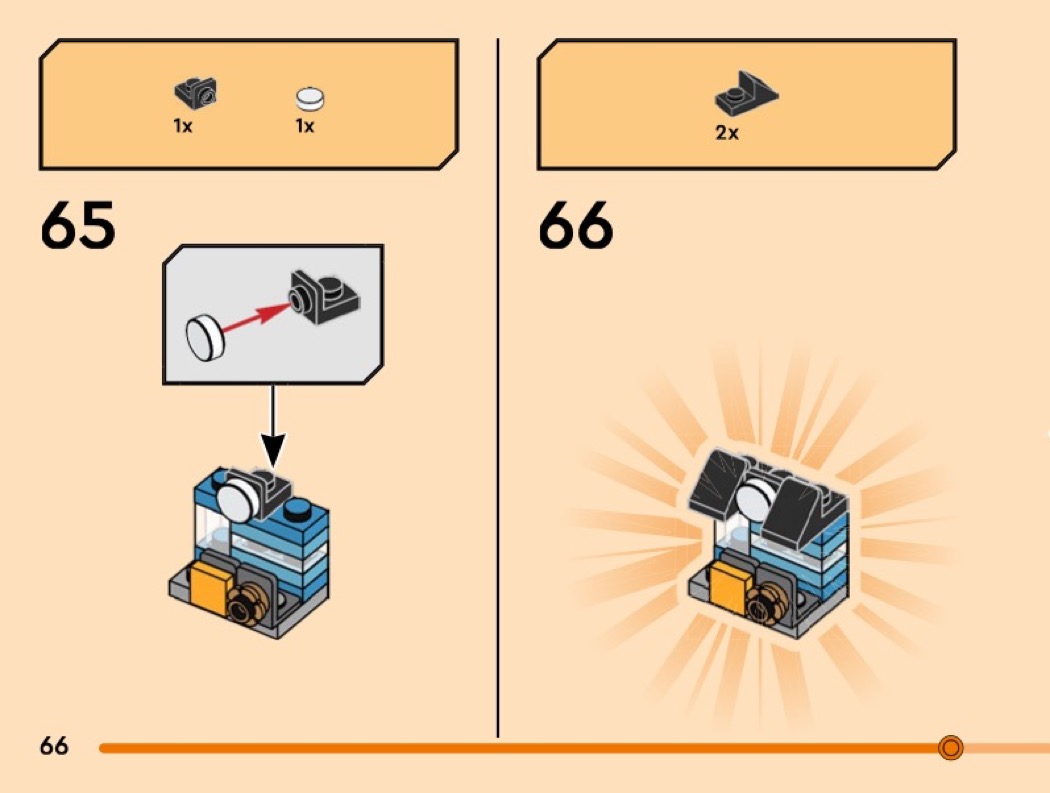 1x 1x

65

2x

66

66