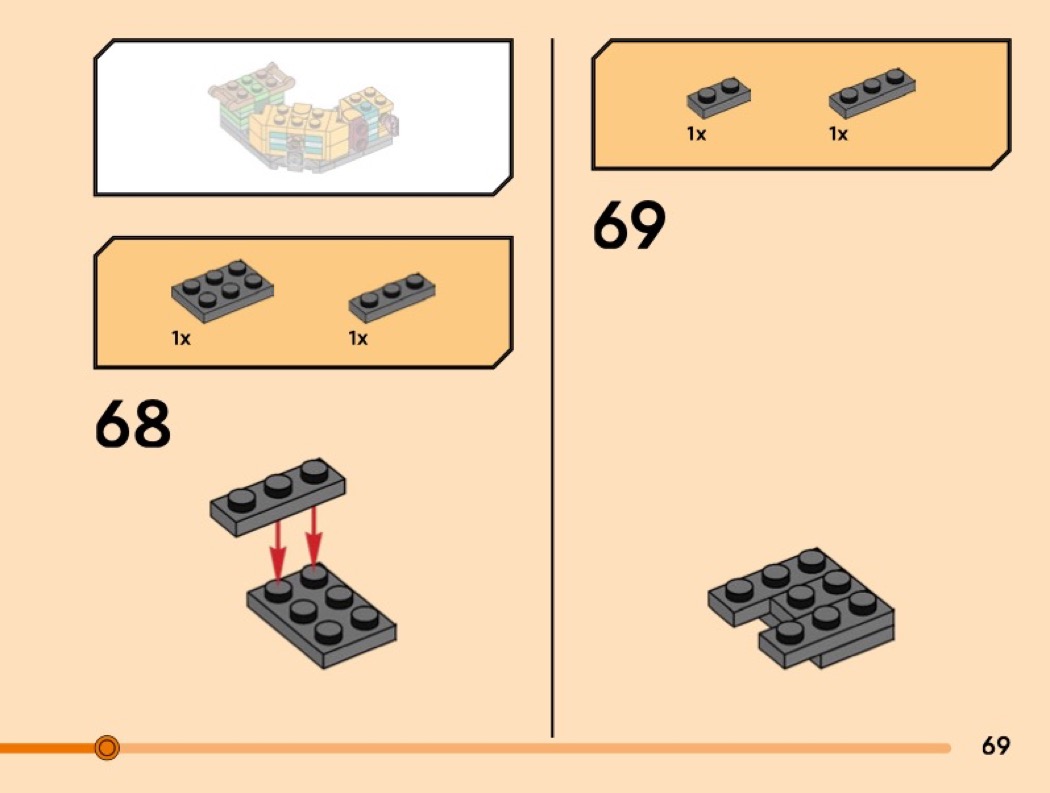 1x

1x

68

1x

1x

69

69