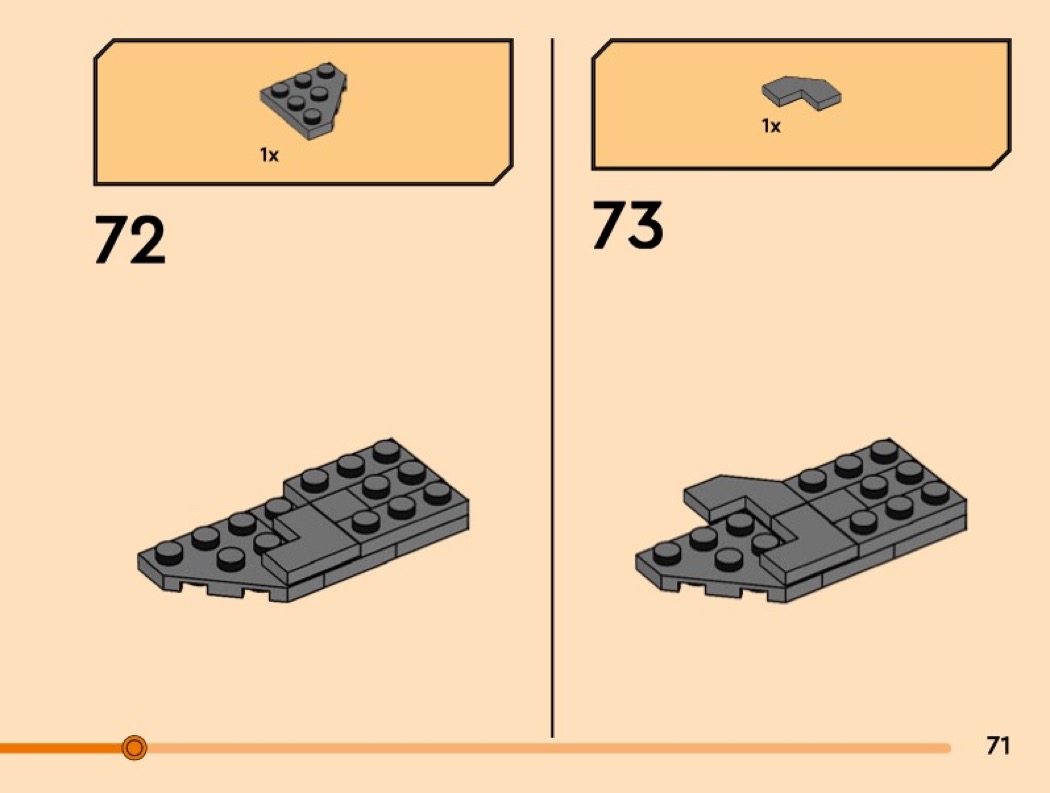 1x

72

1x

73

71