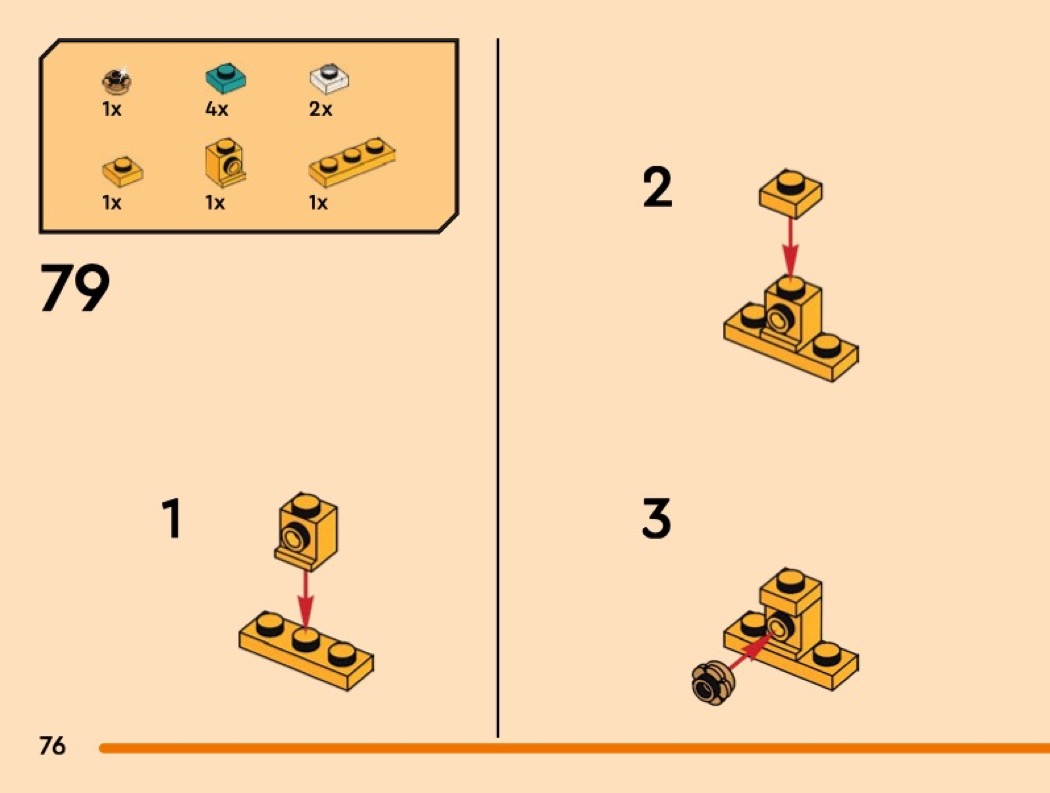 1x 4x 2x

1x 1x 1x

79

1

2

3

76