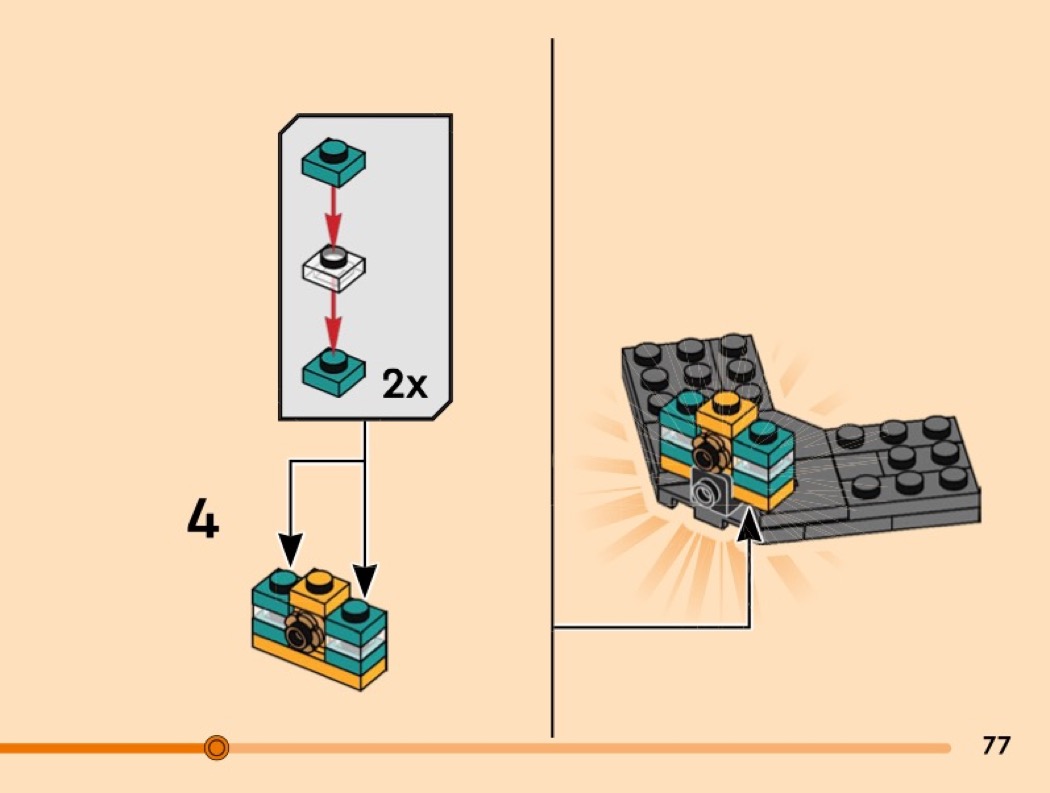 2x

4

77