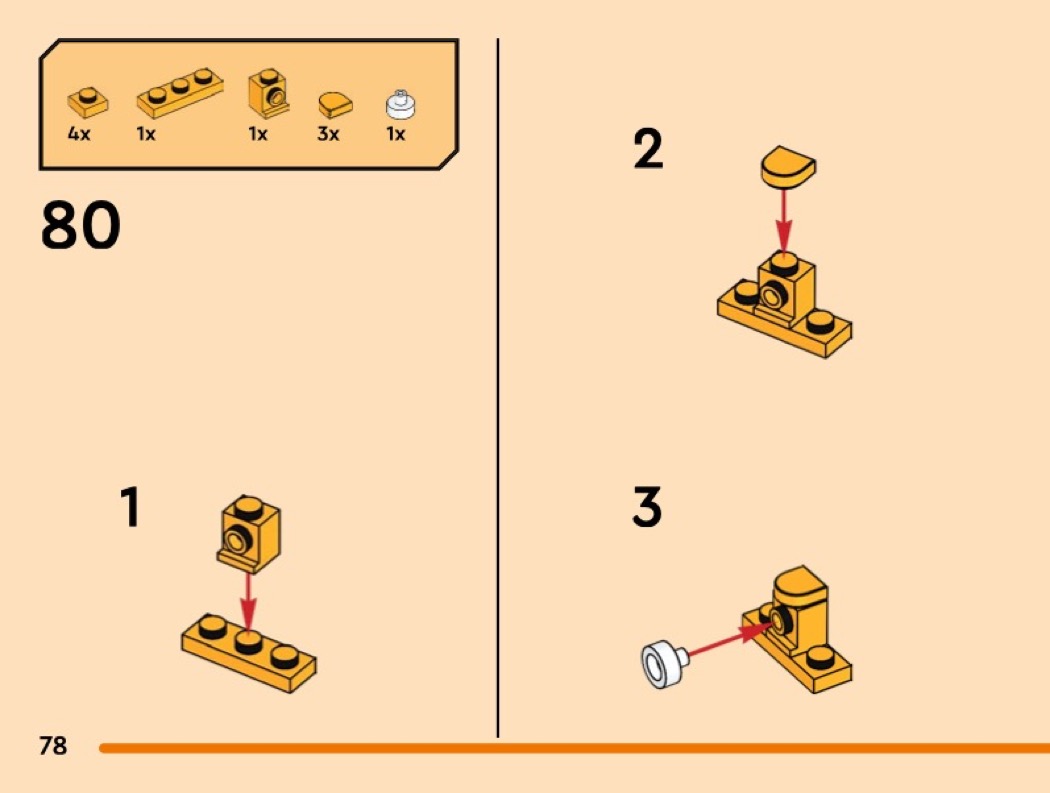 4x 1x 1x 3x 1x

80

1

2

3

78