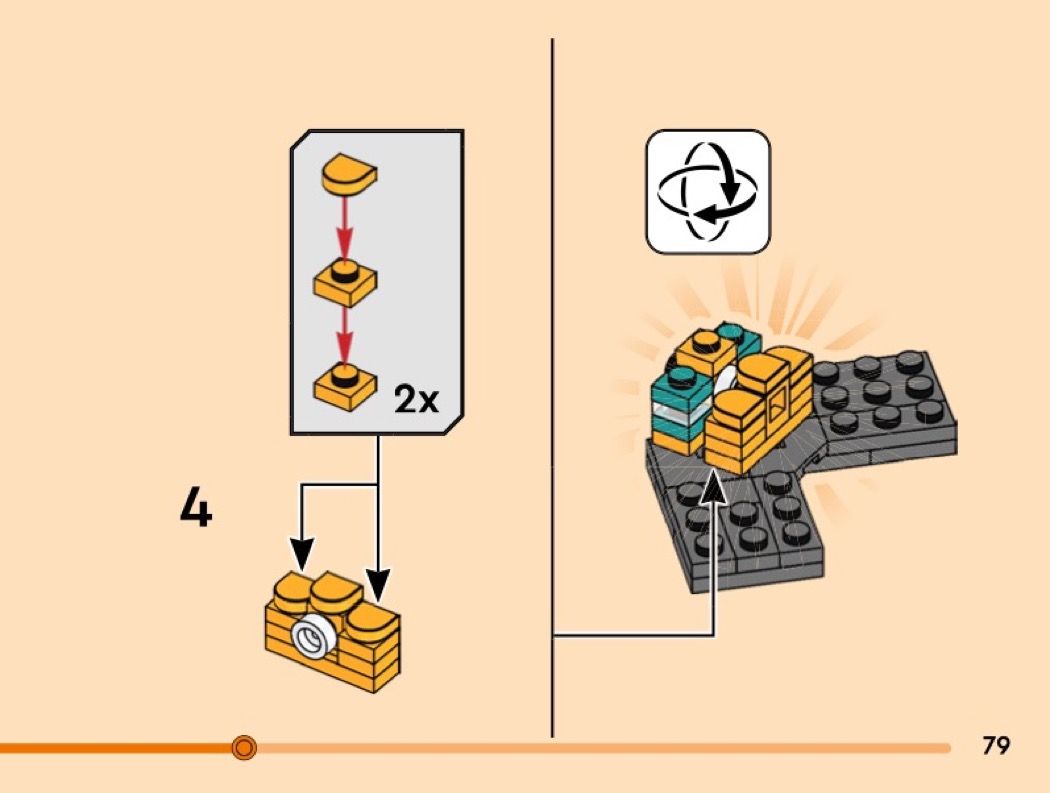 2x

4

79