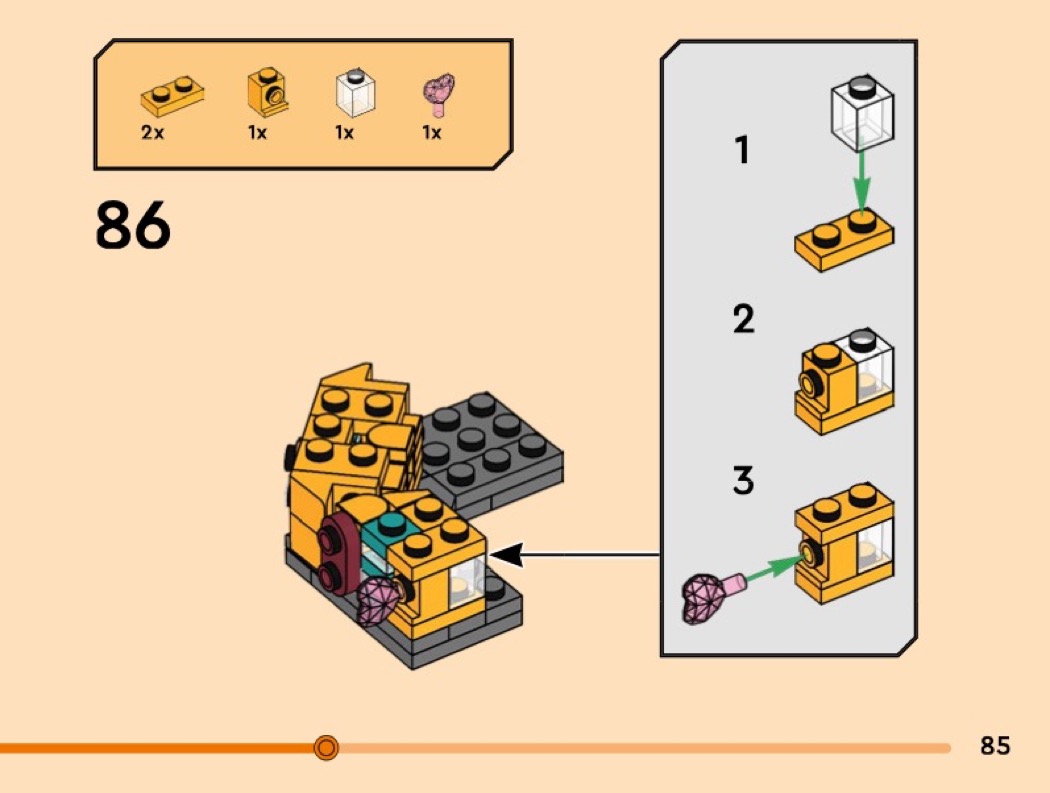 2x 1x 1x 1x

86

1

2

3

85