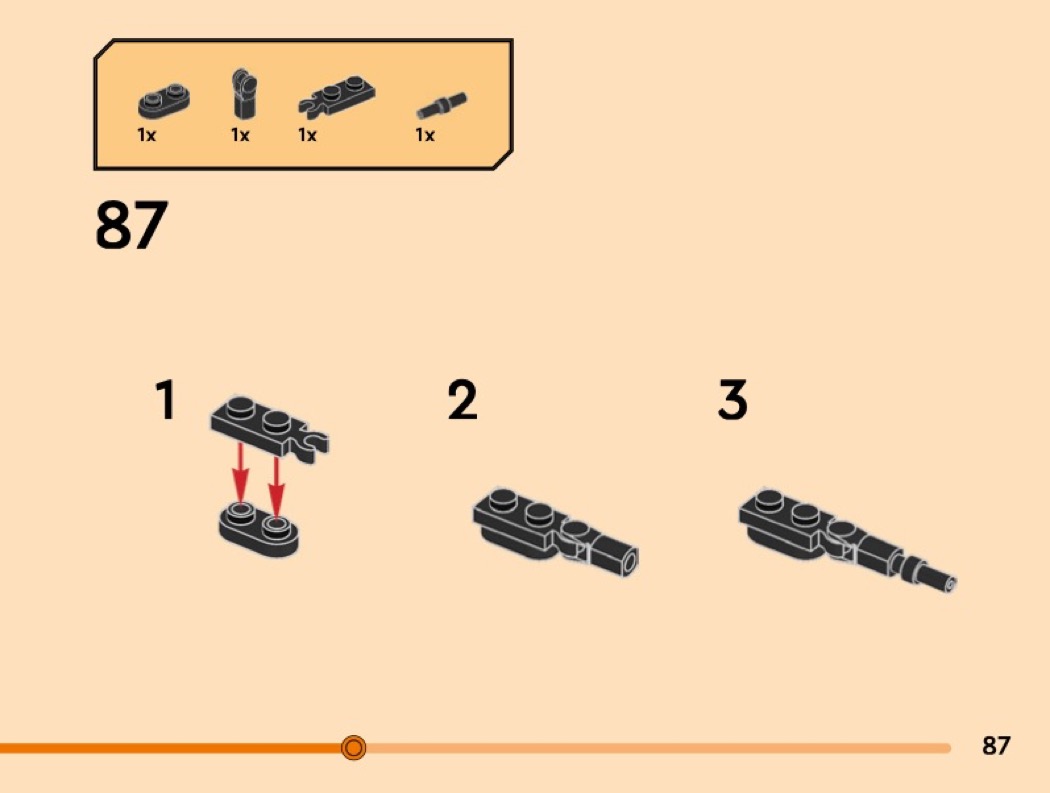 1x 1x 1x 1x

87

1

2

3

87