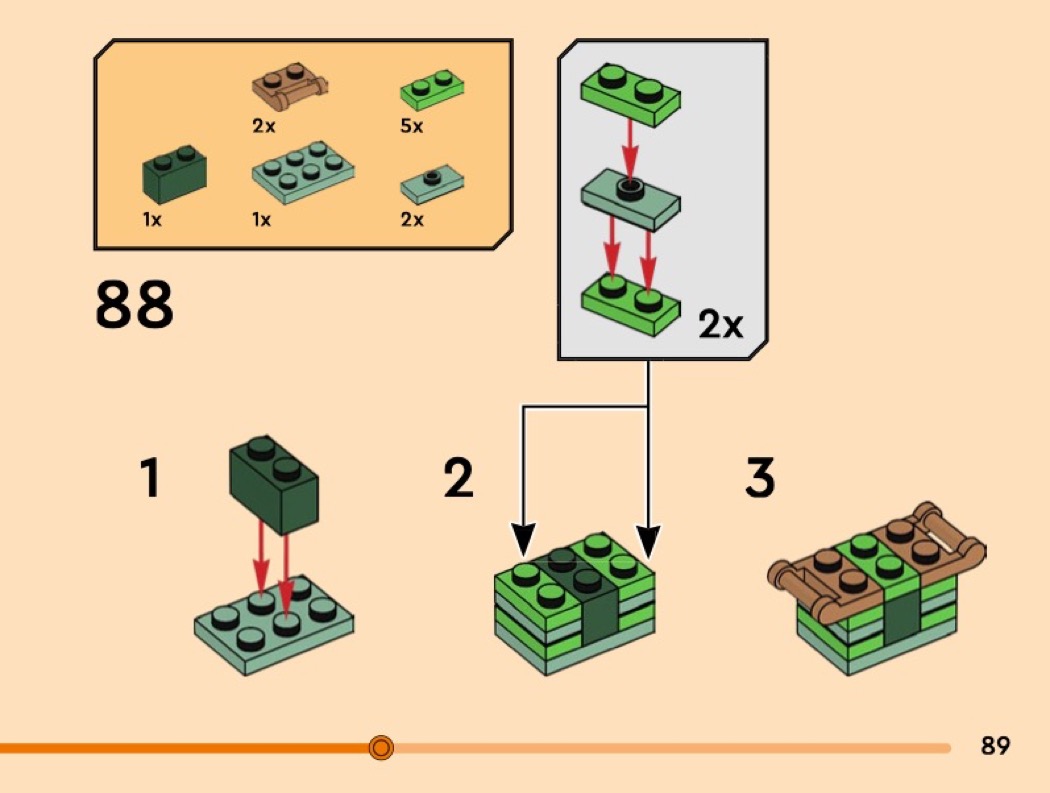 2x
5x
1x
1x
2x

88

2x

1

2

3

89