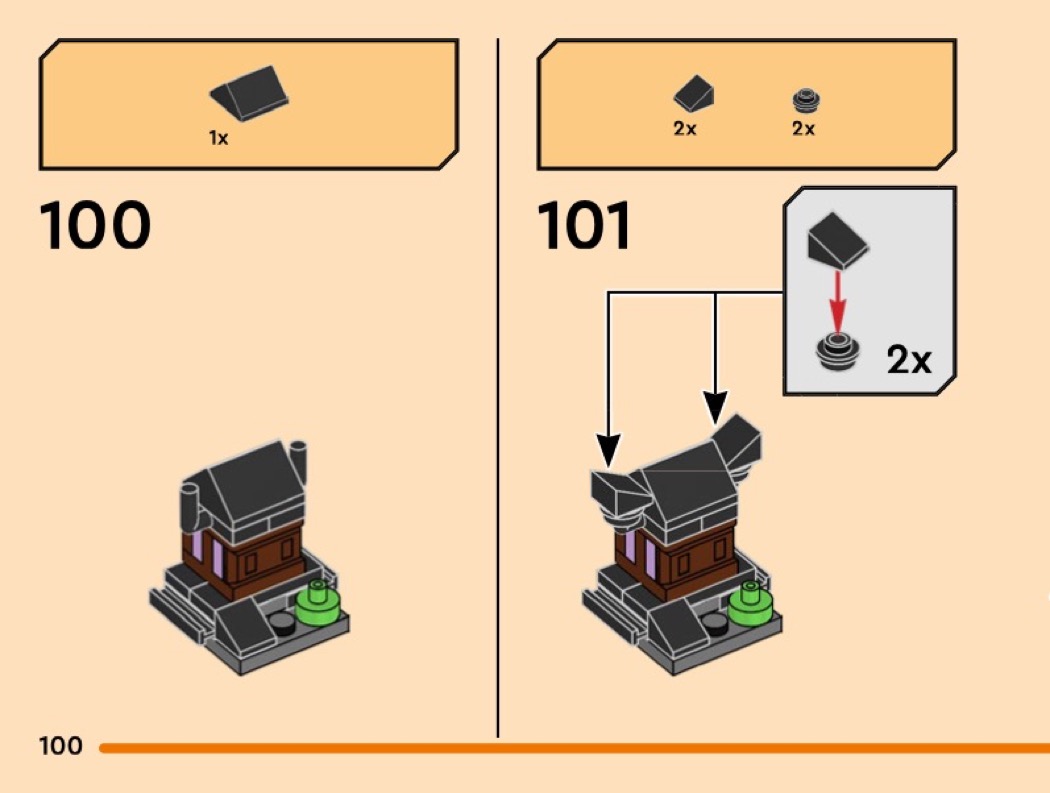 1x

100

2x 2x

101

2x

100