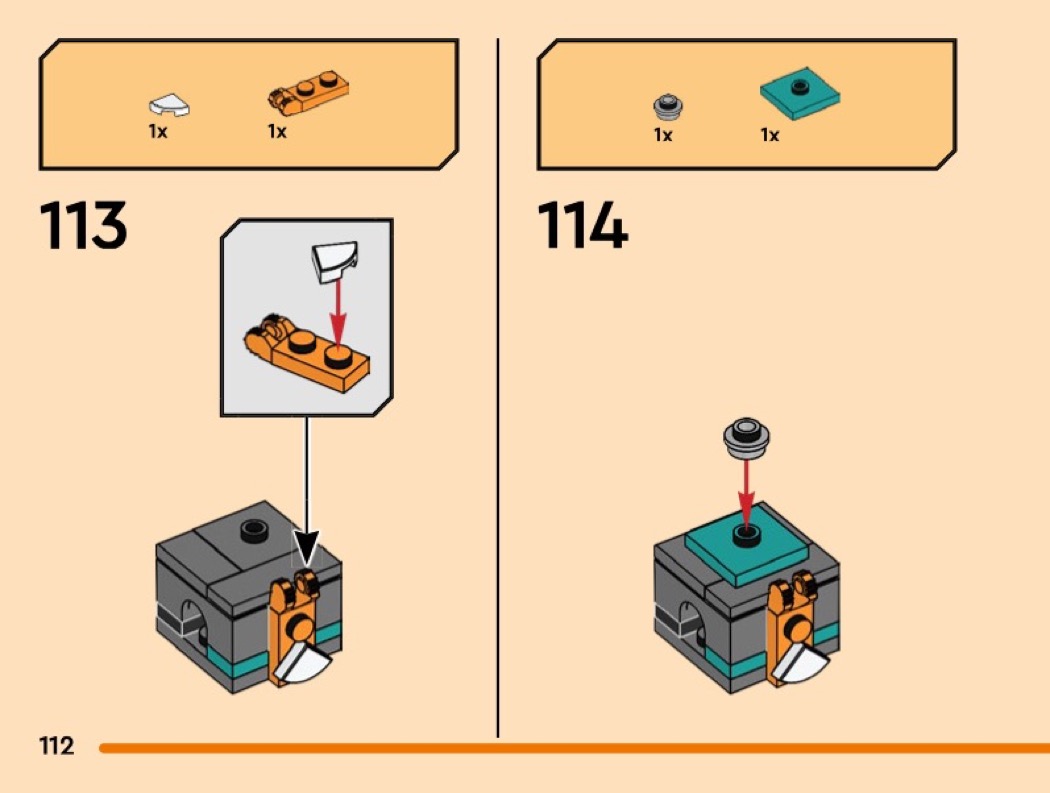 1x 1x

113

1x 1x

114

112