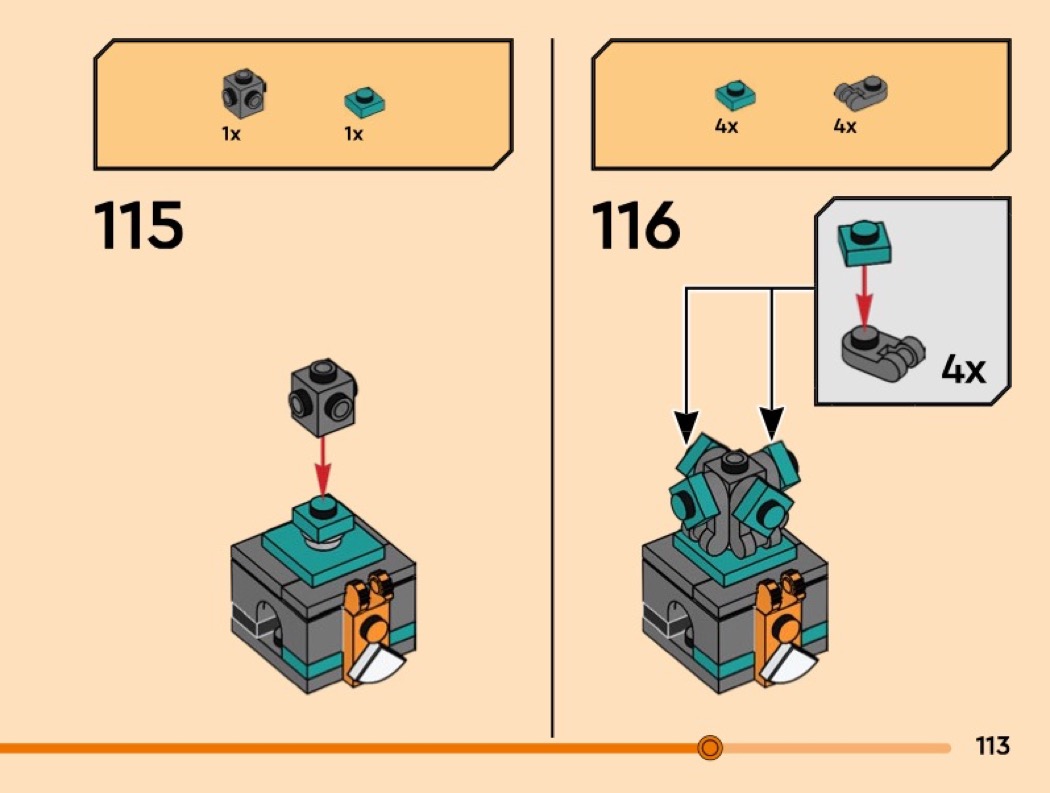 1x 1x

115

4x 4x

116

4x

113