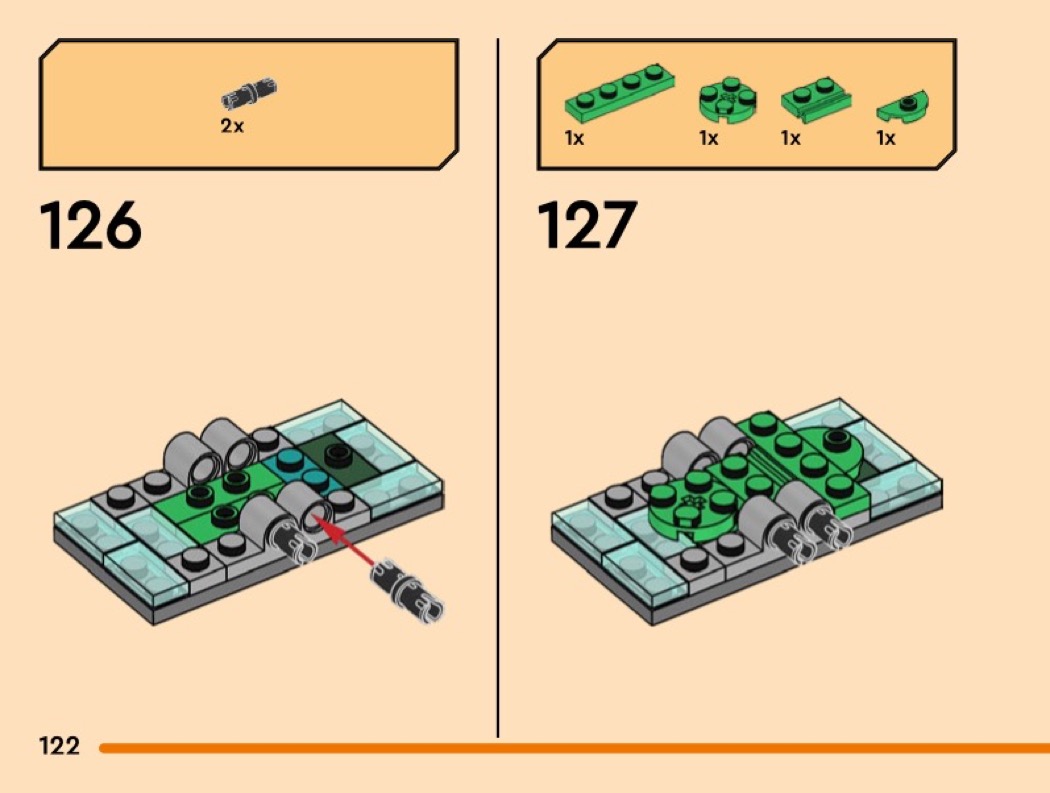 2x

126

1x 1x 1x 1x

127

122