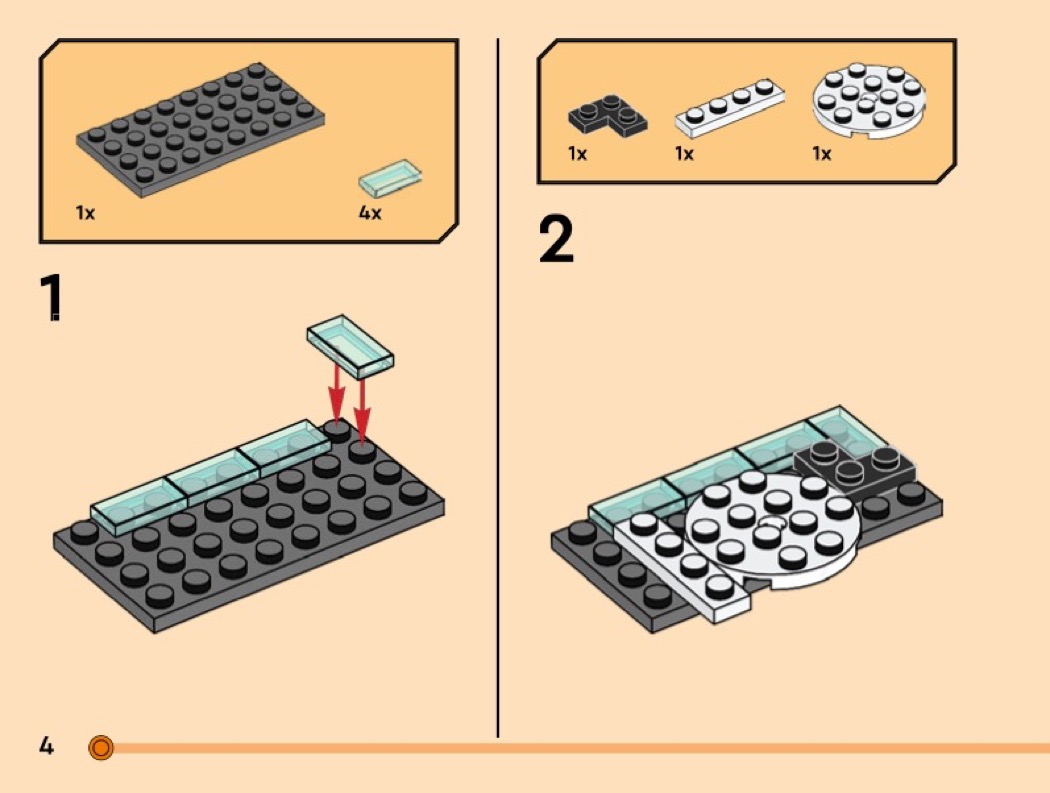 1x

4x

1

1x

1x

1x

2

4